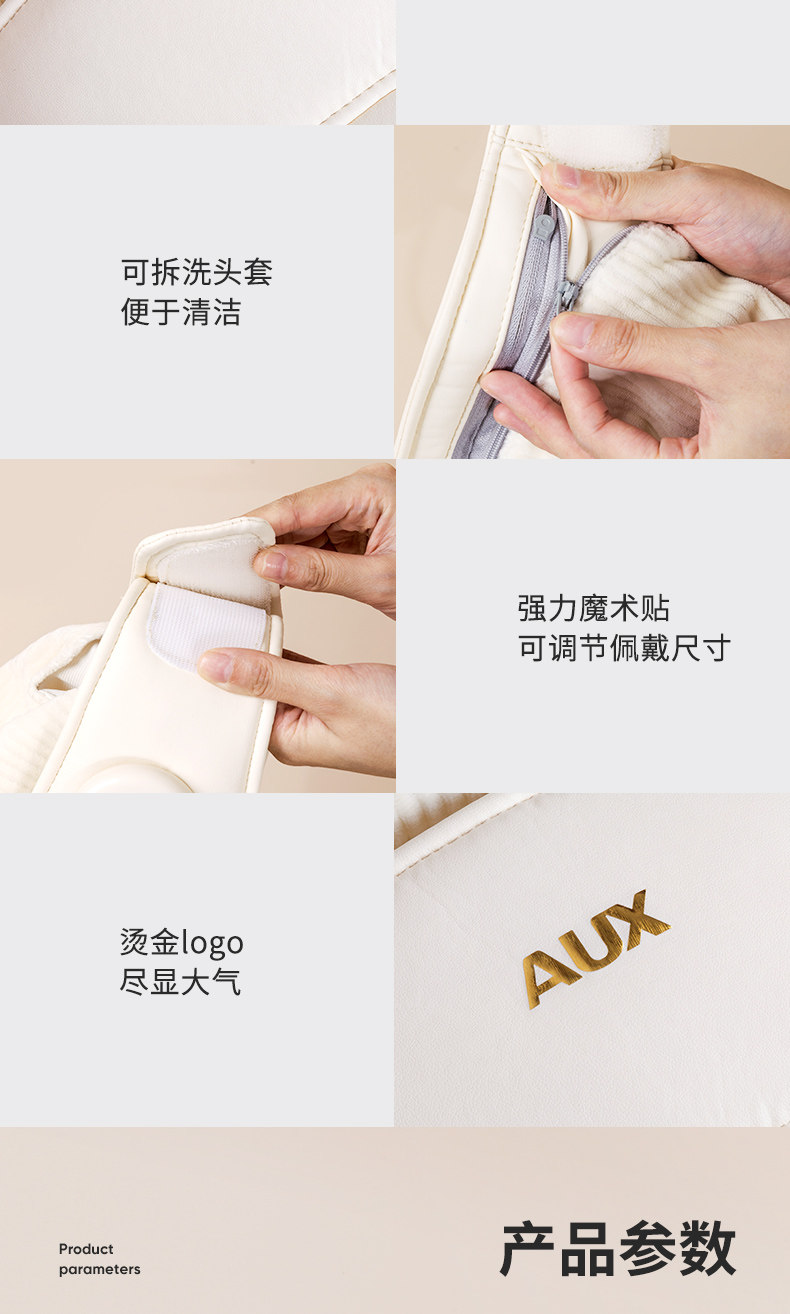 可拆洗头套
便于清洁

强力魔术贴
可调节佩戴尺寸

烫金logo
尽显大气

AUX

Product
parameters

产品参数