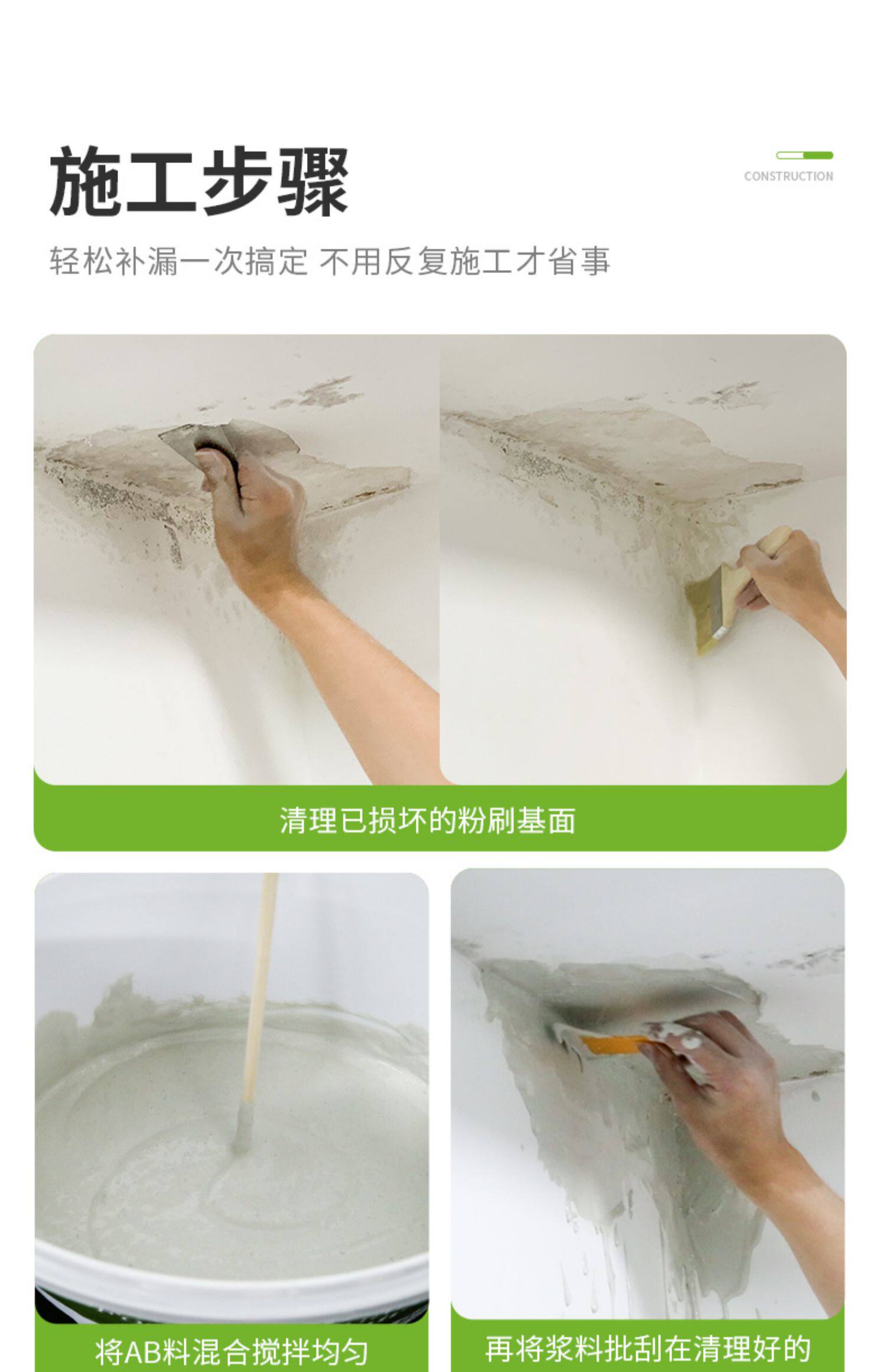 施工步骤

CONSTRUCTION

轻松补漏一次搞定 不用反复施工才省事

清理已损坏的粉刷基面

将AB料混合搅拌均匀

再将浆料批刮在清理好的