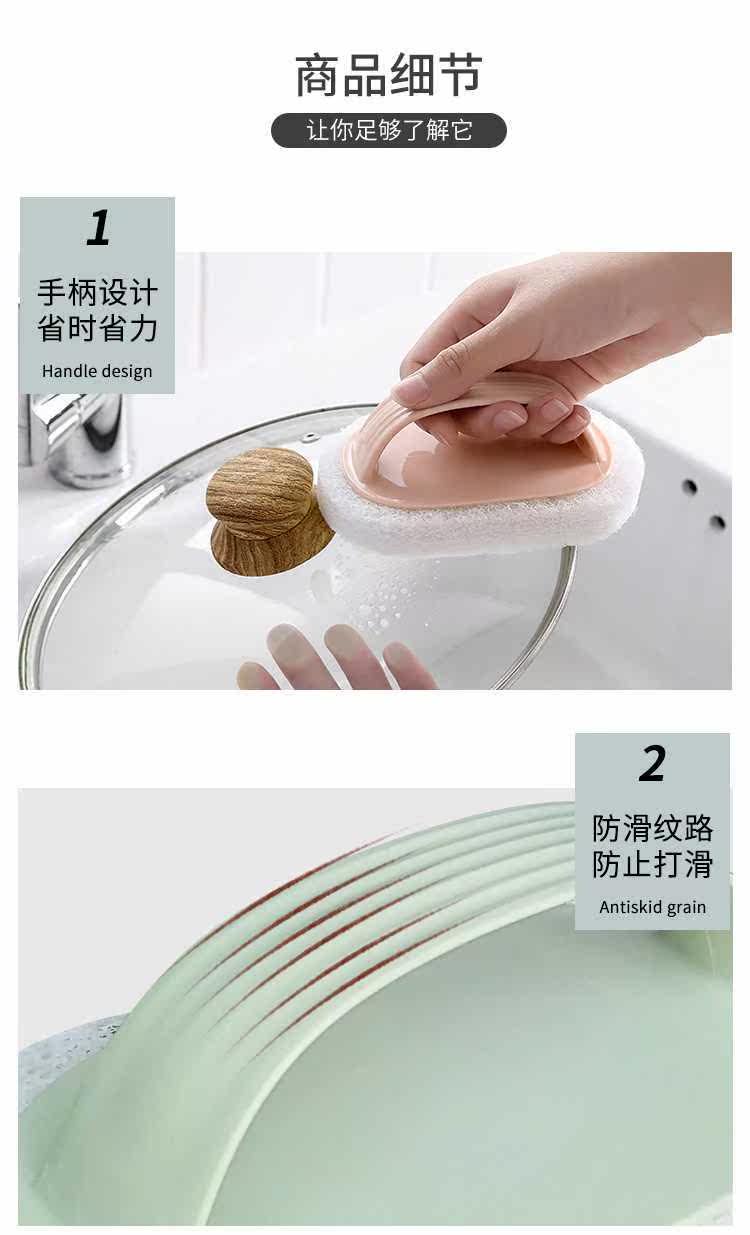 商品细节

让你足够了解它

1

手柄设计
省时省力

Handle design

2

防滑纹路
防止打滑

Antiskid grain