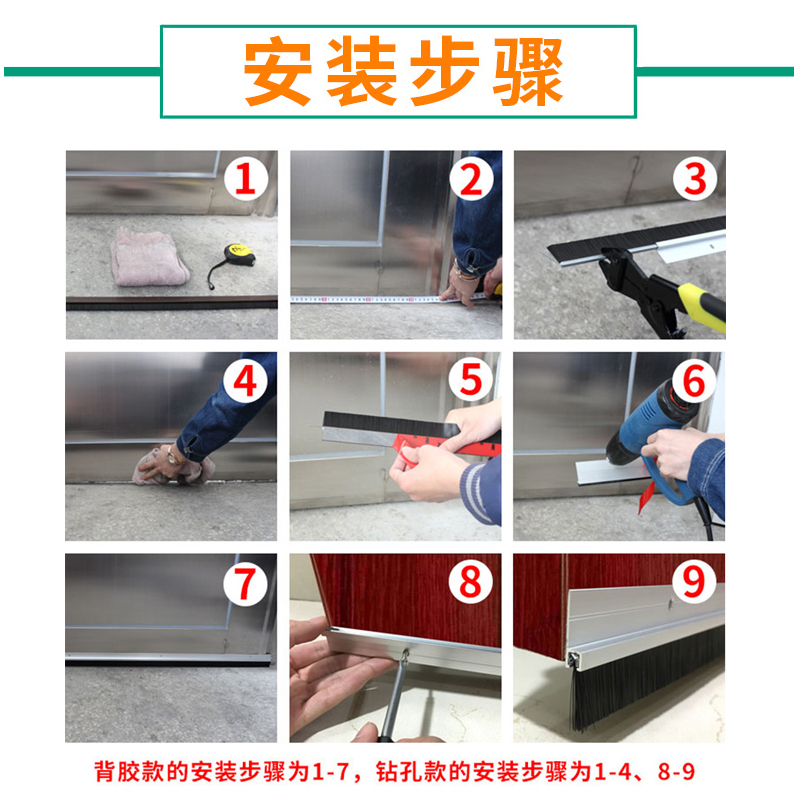 安装步骤

1

2

3

4

5

6

7

8

9

背胶款的安装步骤为1-7，钻孔款的安装步骤为1-4、8-9