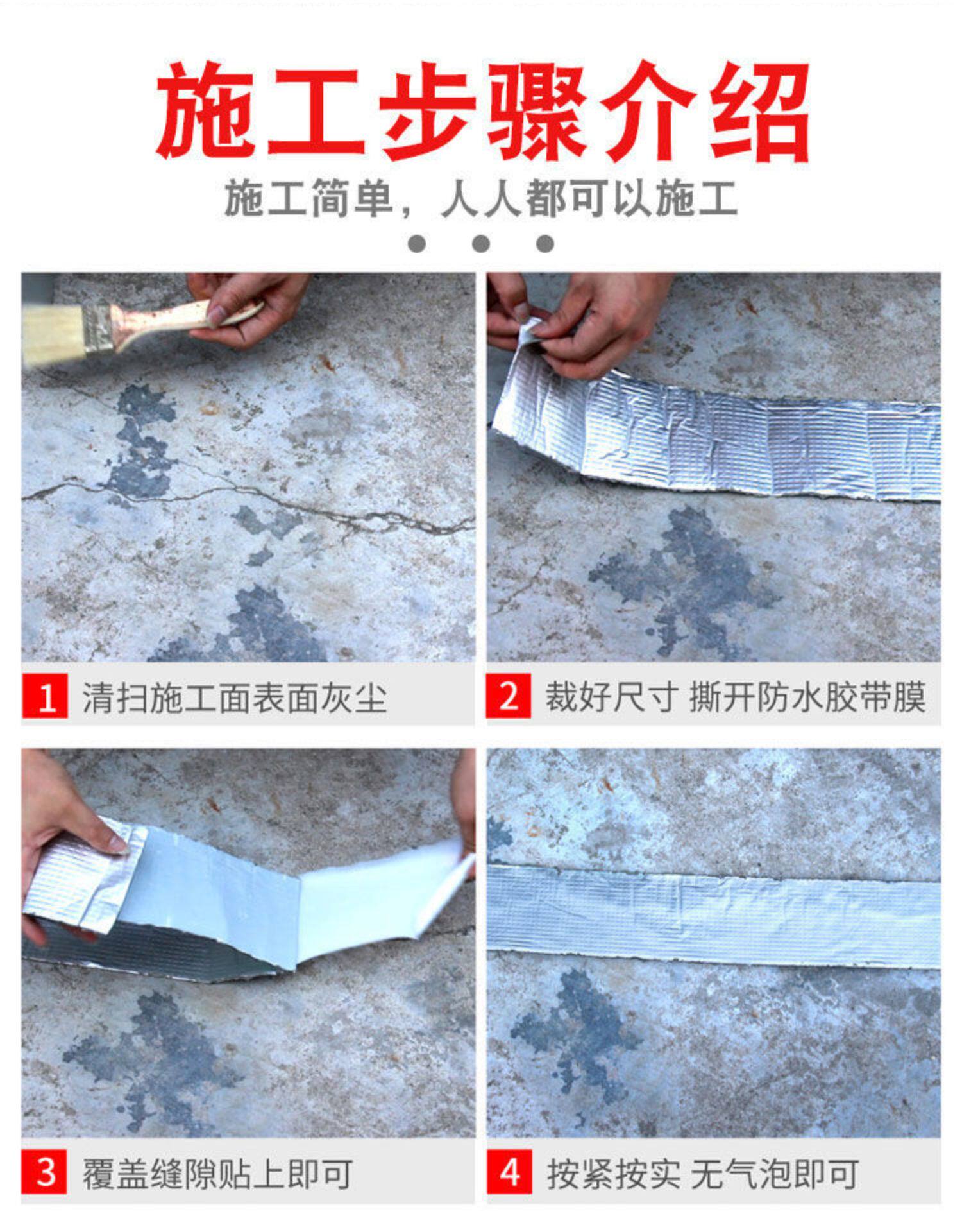 施工步骤介绍

施工简单，人人都可以施工

1 清扫施工面表面灰尘

2 裁好尺寸 撕开防水胶带膜

3 覆盖缝隙贴上即可

4 按紧按实 无气泡即可