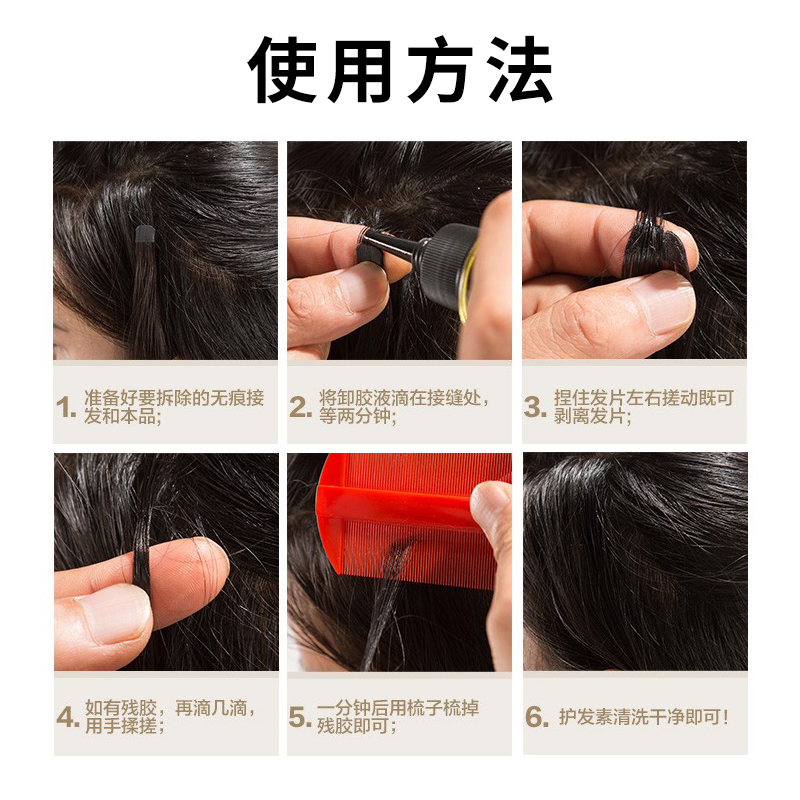 使用方法

1. 准备好要拆除的无痕接发和本品;

2. 将卸胶液滴在接缝处，等两分钟;

3. 捏住发片左右搓动既可剥离发片;

4. 如有残胶，再滴几滴，用手揉搓;

5. 一分钟后用梳子梳掉残胶即可;

6. 护发素清洗干净即可!