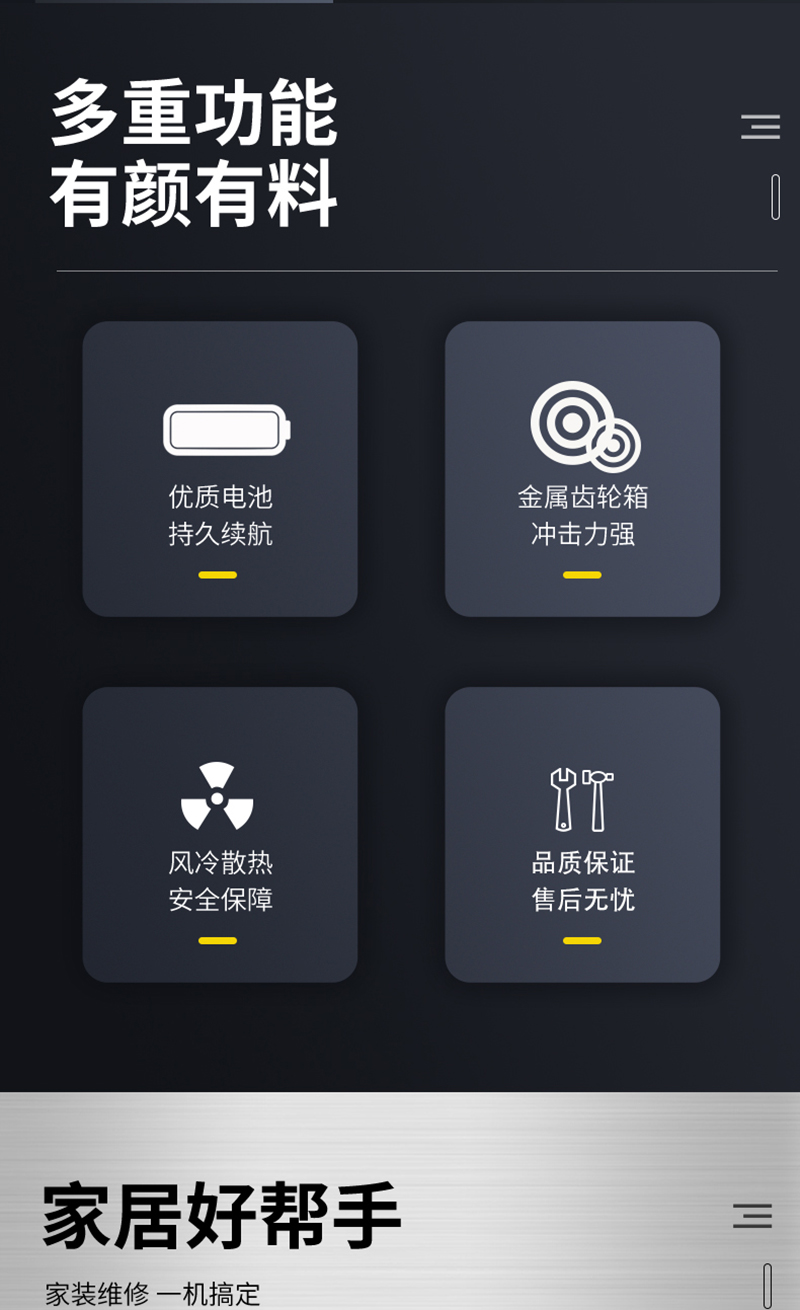 多重功能
有颜有料

优质电池
持久续航

金属齿轮箱
冲击力强

风冷散热
安全保障

品质保证
售后无忧

家居好帮手

家装维修 一机搞定