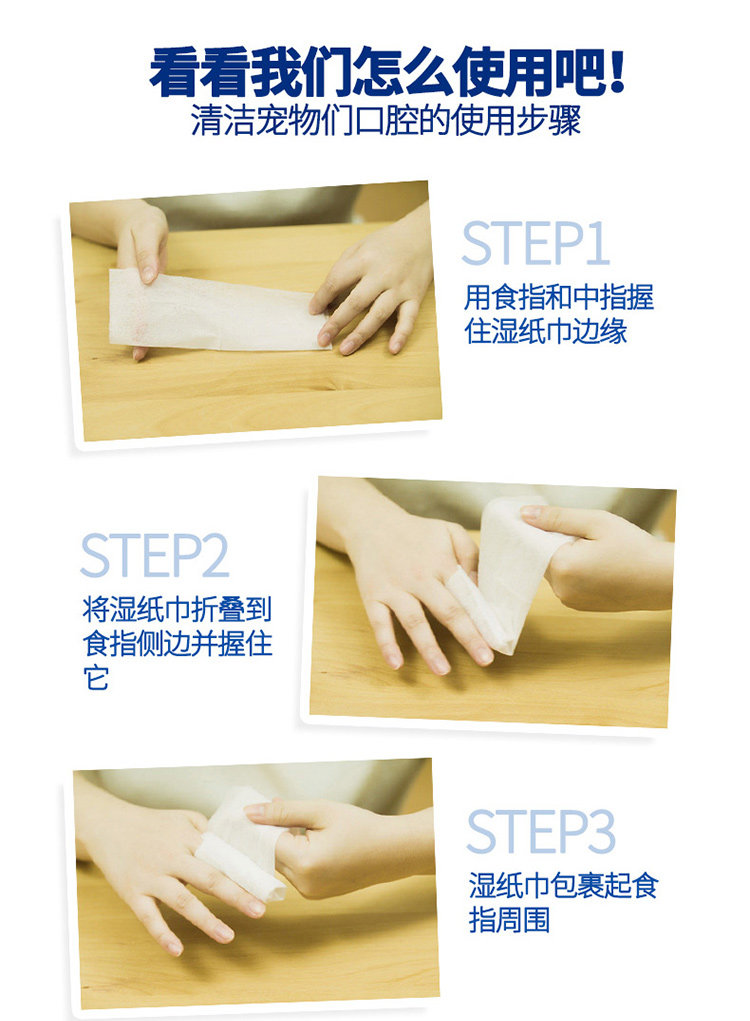 看看我们怎么使用吧!
清洁宠物们口腔的使用步骤

STEP1
用食指和中指握住湿纸巾边缘

STEP2
将湿纸巾折叠到食指侧边并握住它

STEP3
湿纸巾包裹起食指周围