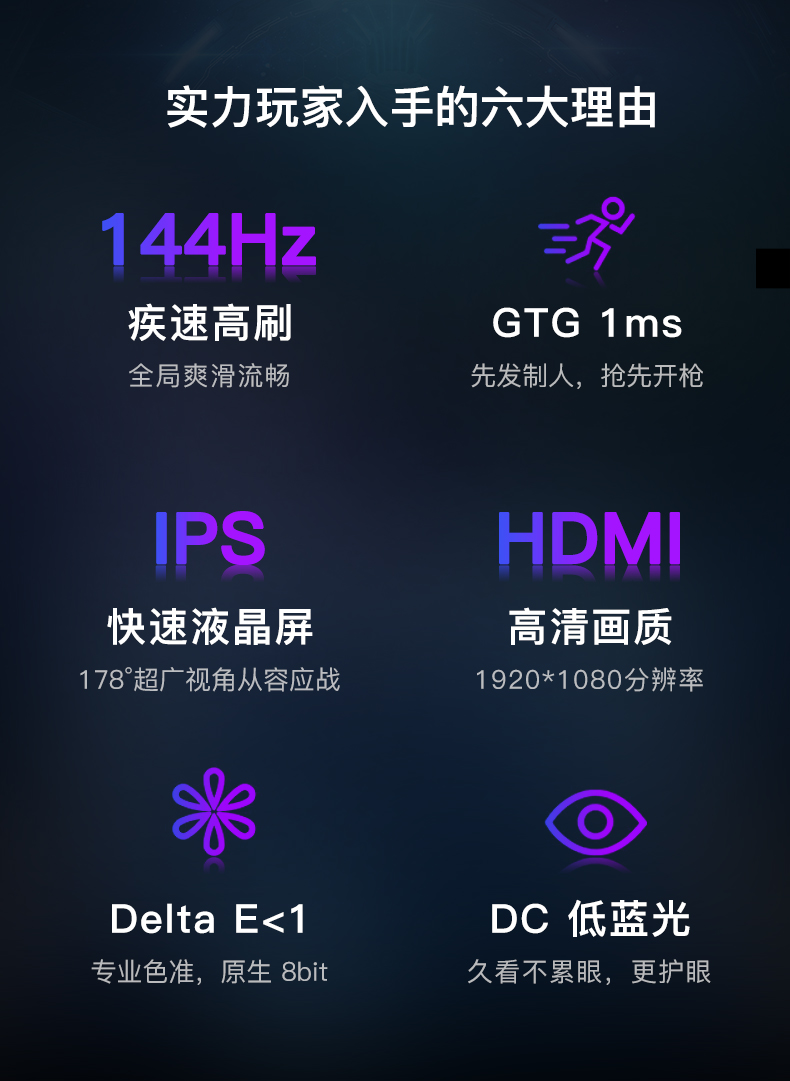 实力玩家入手的六大理由

144Hz
疾速高刷
全局爽滑流畅

GTG 1ms
先发制人，抢先开枪

IPS
快速液晶屏
178°超广视角从容应战

HDMI
高清画质
1920*1080分辨率

Delta E<1
专业色准，原生 8bit

DC 低蓝光
久看不累眼，更护眼