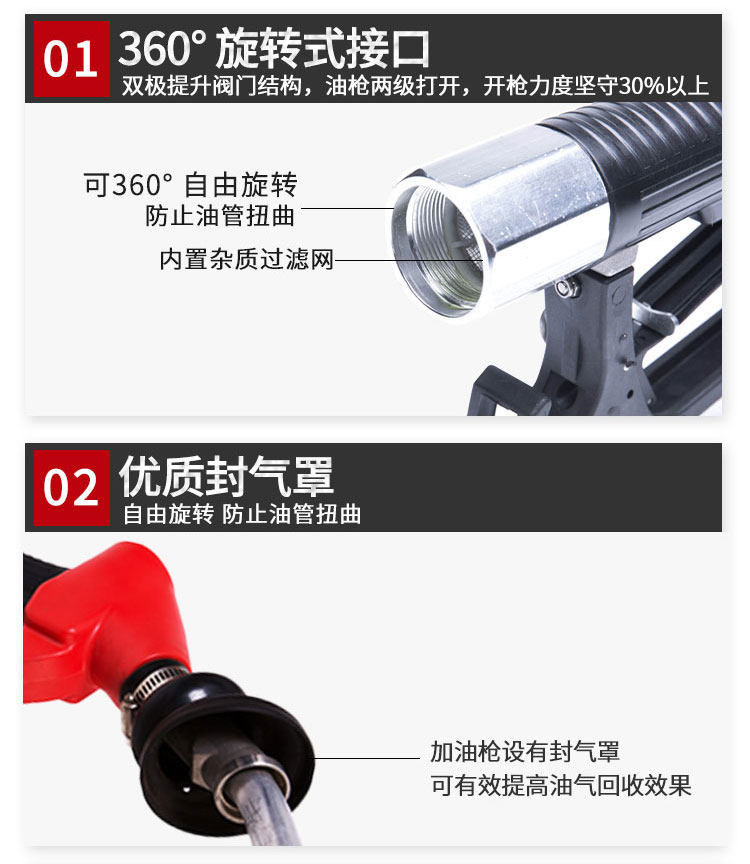 01 360° 旋转式接口
双极提升阀门结构，油枪两级打开，开枪力度坚守30%以上

可360° 自由旋转
防止油管扭曲

内置杂质过滤网

02 优质封气罩
自由旋转 防止油管扭曲

加油枪设有封气罩
可有效提高油气回收效果