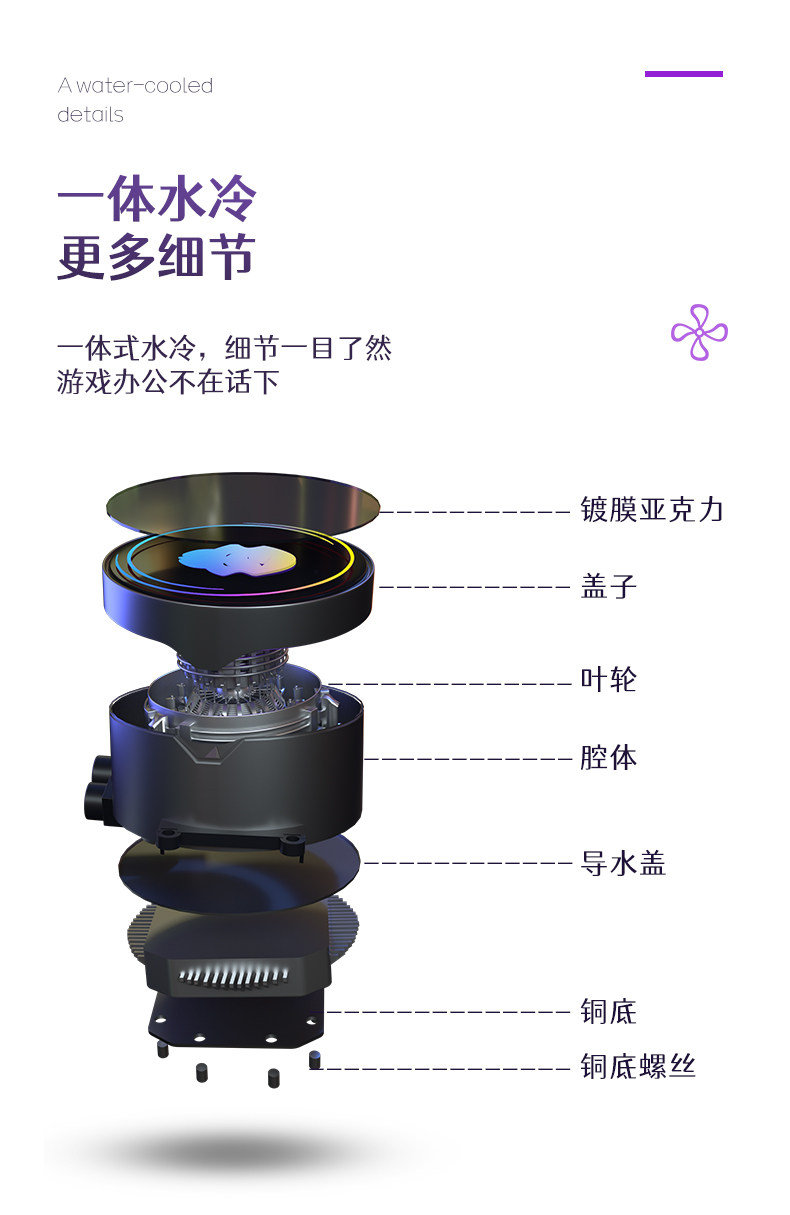 A water-cooled details

一体水冷
更多细节

一体式水冷，细节一目了然
游戏办公不在话下

镀膜亚克力
盖子
叶轮
腔体
导水盖
铜底
铜底螺丝