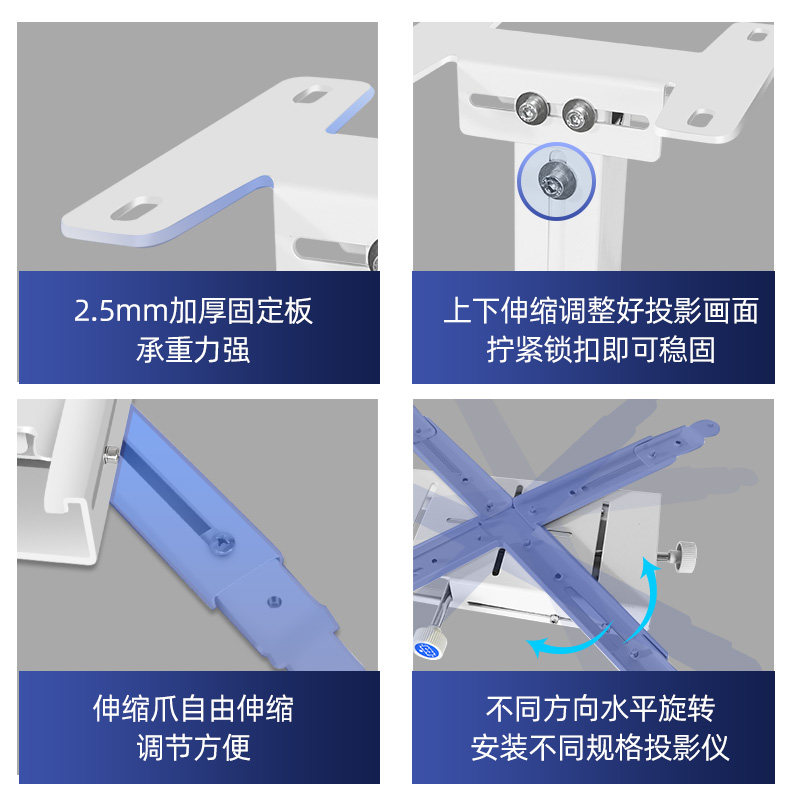 2.5mm加厚固定板
承重力强

上下伸缩调整好投影画面
拧紧锁扣即可稳固

伸缩爪自由伸缩
调节方便

不同方向水平旋转
安装不同规格投影仪