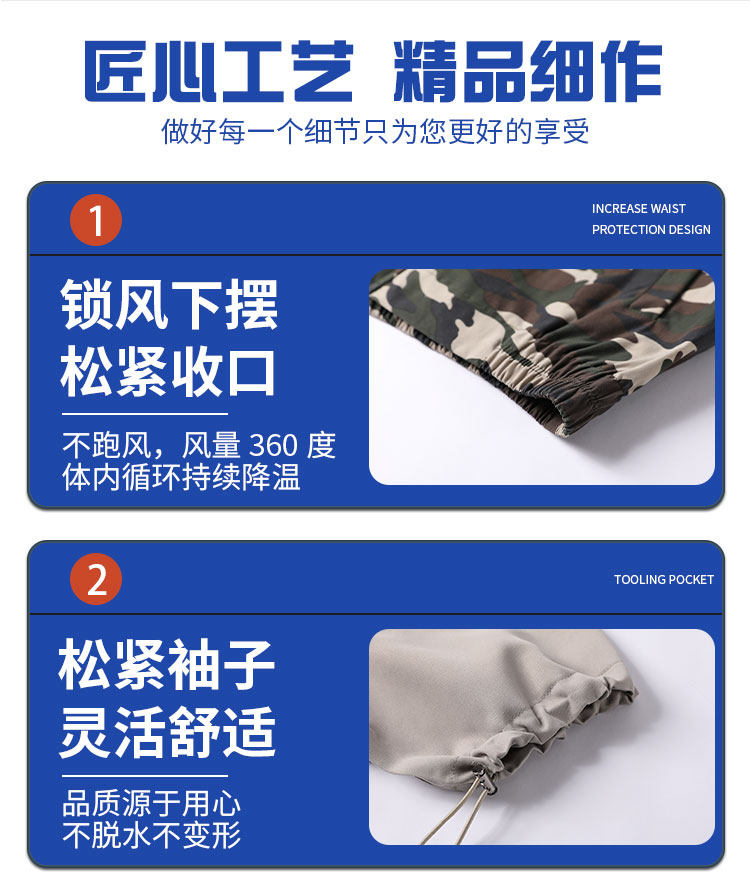 匠心工艺 精品细作
做好每一个细节只为您更好的享受

1
INCREASE WAIST PROTECTION DESIGN

锁风下摆
松紧收口

不跑风，风量 360 度
体内循环持续降温

2
TOOLING POCKET

松紧袖子
灵活舒适

品质源于用心
不脱水不变形