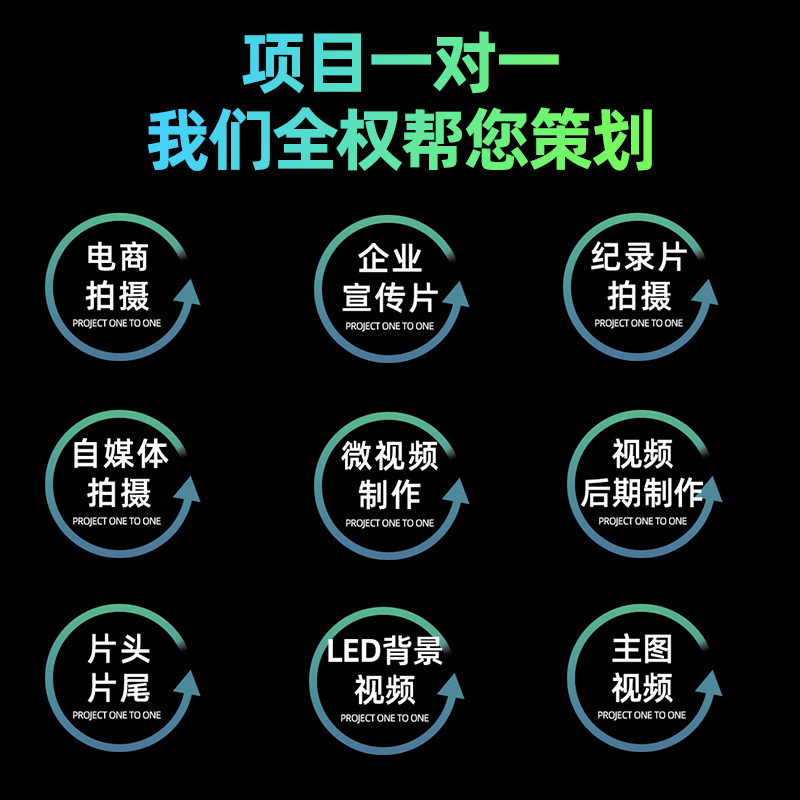 项目一对一
我们全权帮您策划

电商
拍摄
PROJECT ONE TO ONE

企业
宣传片
PROJECT ONE TO ONE

纪录片
拍摄
PROJECT ONE TO ONE

自媒体
拍摄
PROJECT ONE TO ONE

微视频
制作
PROJECT ONE TO ONE

视频
后期制作
PROJECT ONE TO ONE

片头
片尾
PROJECT ONE TO ONE

LED背景
视频
PROJECT ONE TO ONE

主图
视频
PROJECT ONE TO ONE