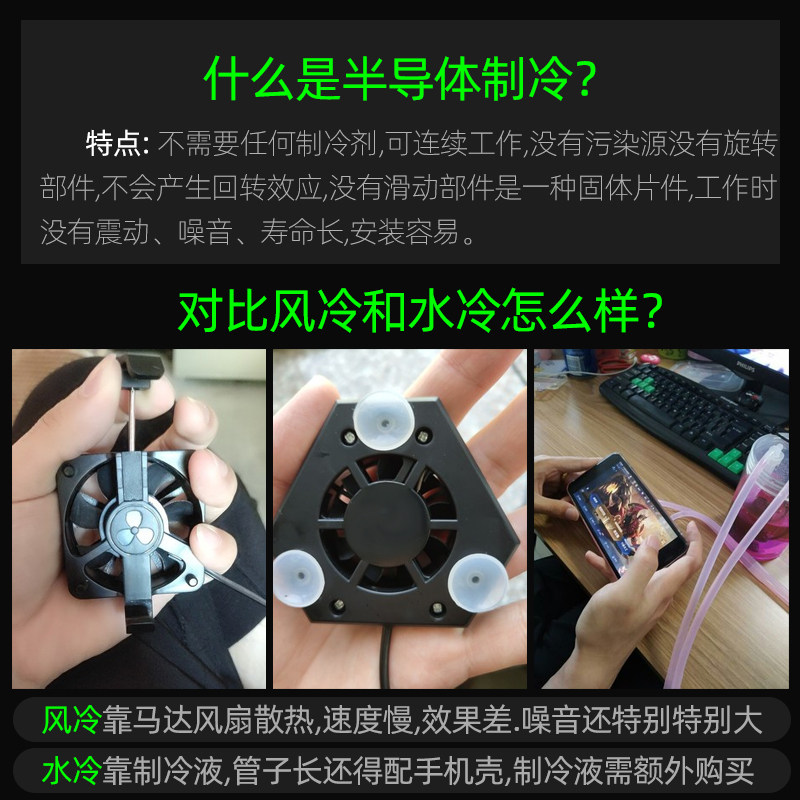 什么是半导体制冷？

特点: 不需要任何制冷剂,可连续工作,没有污染源没有旋转部件,不会产生回转效应,没有滑动部件是一种固体片件,工作时没有震动、噪音、寿命长,安装容易。

对比风冷和水冷怎么样？

PHILIPS

风冷靠马达风扇散热,速度慢,效果差.噪音还特别特别大

水冷靠制冷液,管子长还得配手机壳,制冷液需额外购买