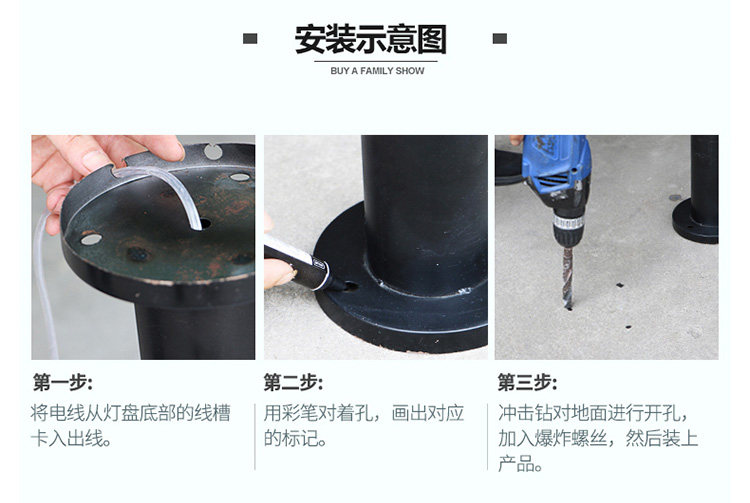 安装示意图

BUY A FAMILY SHOW

第一步:
将电线从灯盘底部的线槽卡入出线。

第二步:
用彩笔对着孔，画出对应的标记。

第三步:
冲击钻对地面进行开孔，加入爆炸螺丝，然后装上产品。