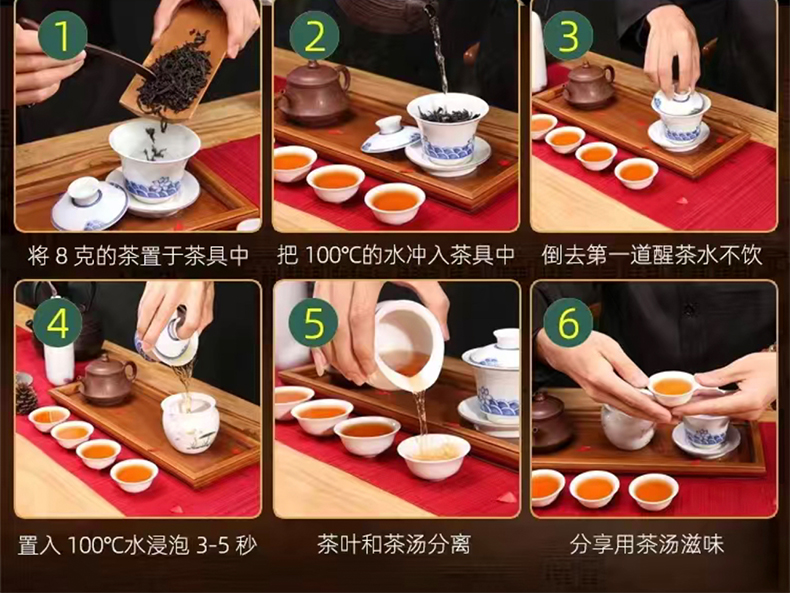 1

将 8 克的茶置于茶具中

2

把 100℃的水冲入茶具中

3

倒去第一道醒茶水不饮

4

置入 100℃水浸泡 3-5 秒

5

茶叶和茶汤分离

6

分享用茶汤滋味