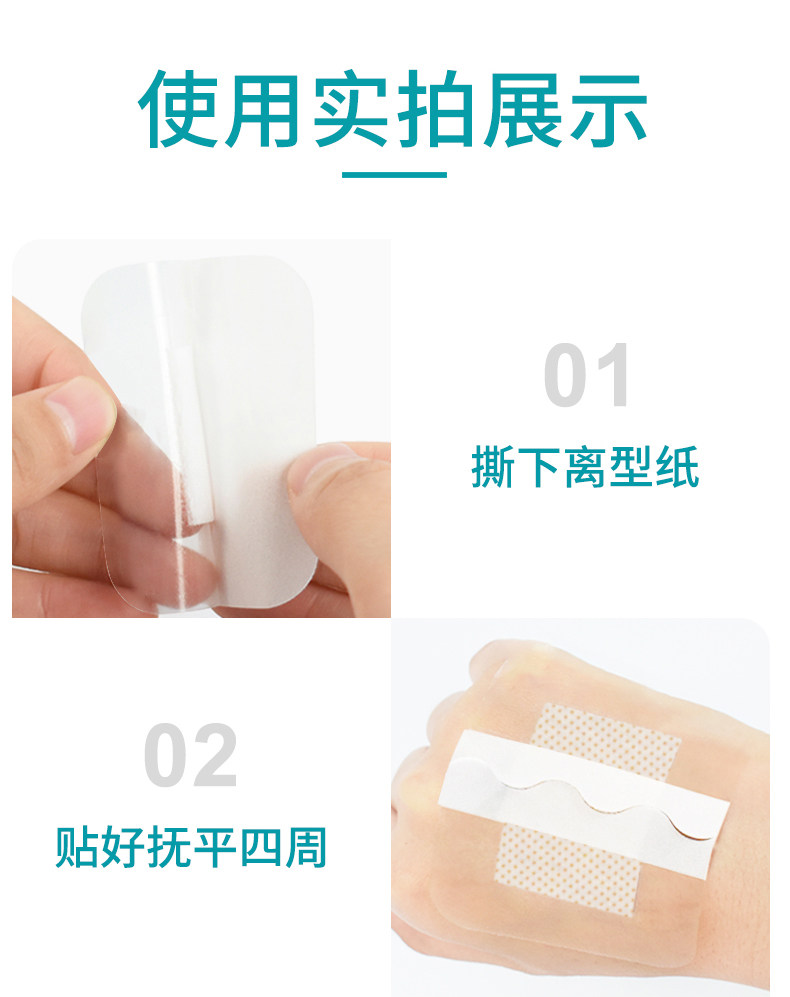 使用实拍展示

01
撕下离型纸

02
贴好抚平四周