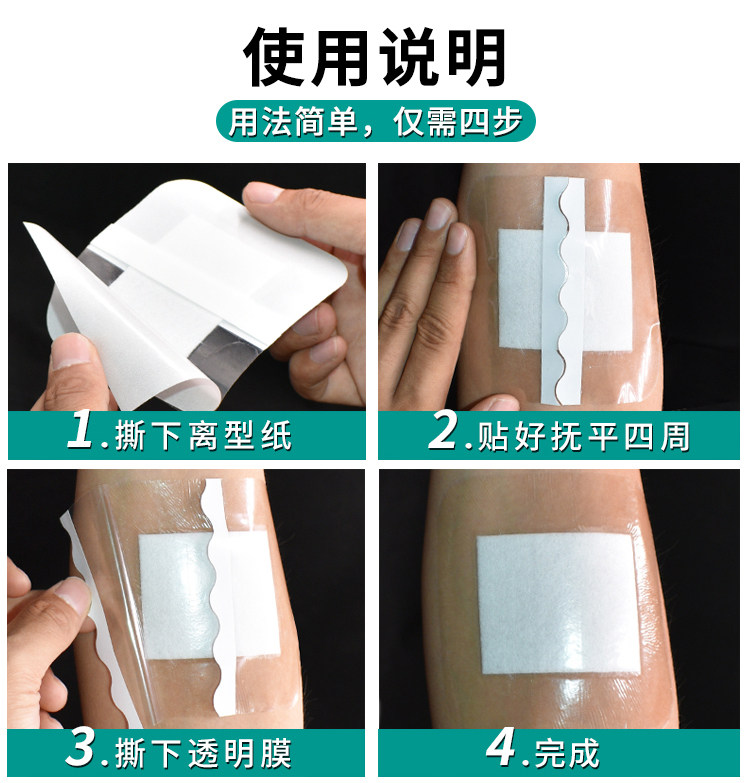 使用说明

用法简单，仅需四步

1.撕下离型纸

2.贴好抚平四周

3.撕下透明膜

4.完成