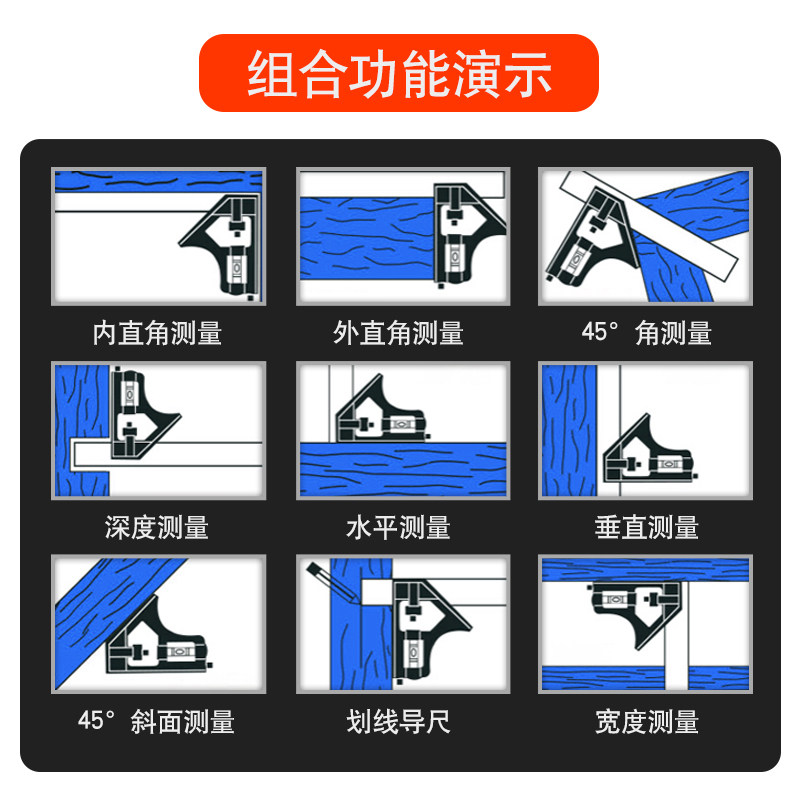 组合功能演示

内直角测量

外直角测量

45° 角测量

深度测量

水平测量

垂直测量

45° 斜面测量

划线导尺

宽度测量