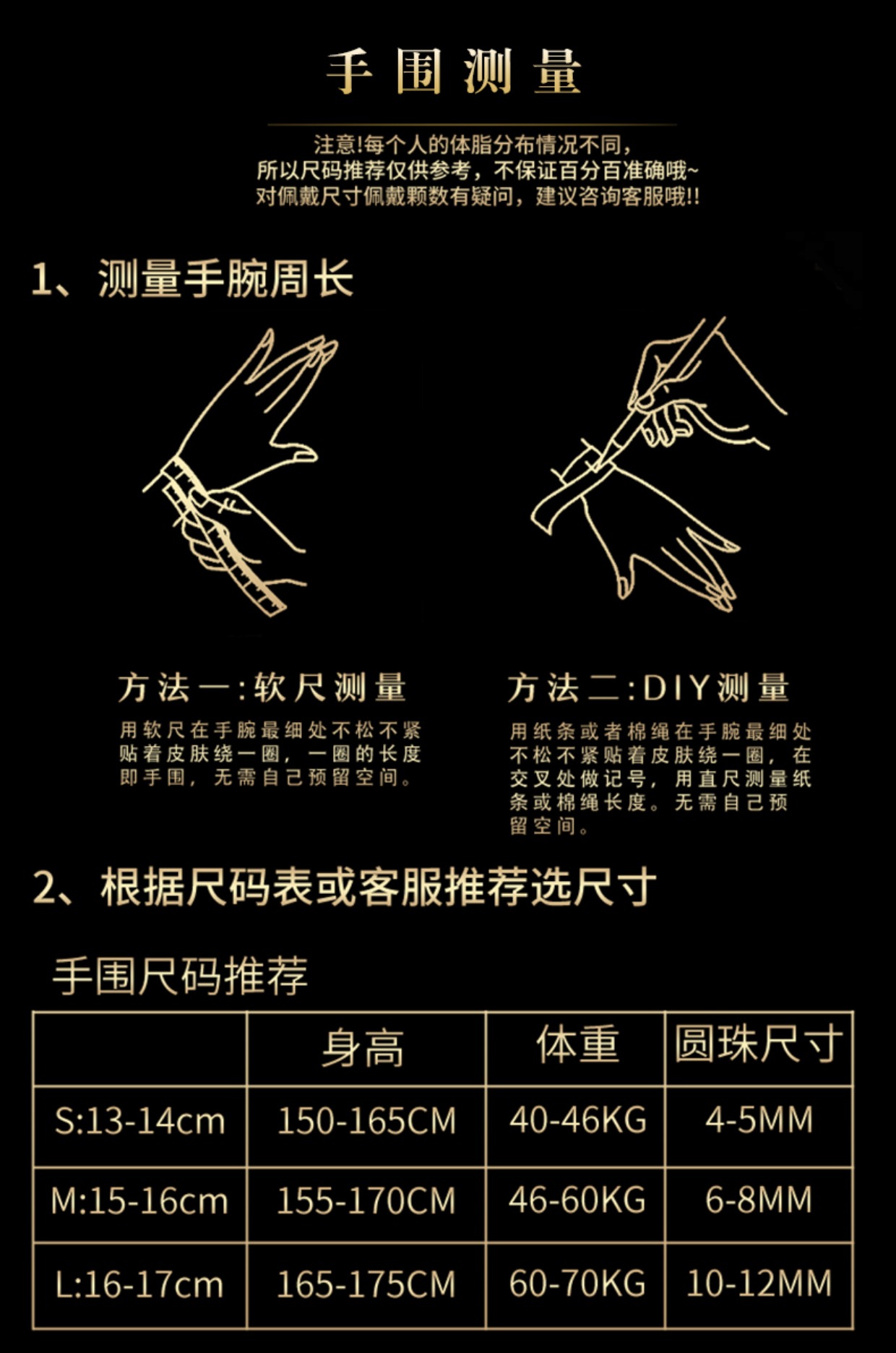 手围测量

注意!每个人的体脂分布情况不同，
所以尺码推荐仅供参考，不保证百分百准确哦~
对佩戴尺寸佩戴颗数有疑问，建议咨询客服哦!!

1、测量手腕周长

方法一:软尺测量

用软尺在手腕最细处不松不紧贴着皮肤绕一圈，一圈的长度即手围，无需自己预留空间。

方法二:DIY测量

用纸条或者棉绳在手腕最细处不松不紧贴着皮肤绕一圈，在交叉处做记号，用直尺测量纸条或棉绳长度。无需自己预留空间。

2、根据尺码表或客服推荐选尺寸

手围尺码推荐

| | 身高 | 体重 | 圆珠尺寸 |
|---|---|---|---|
| S:13-14cm | 150-165CM | 40-46KG | 4-5MM |
| M:15-16cm | 155-170CM | 46-60KG | 6-8MM |
| L:16-17cm | 165-175CM | 60-70KG | 10-12MM |