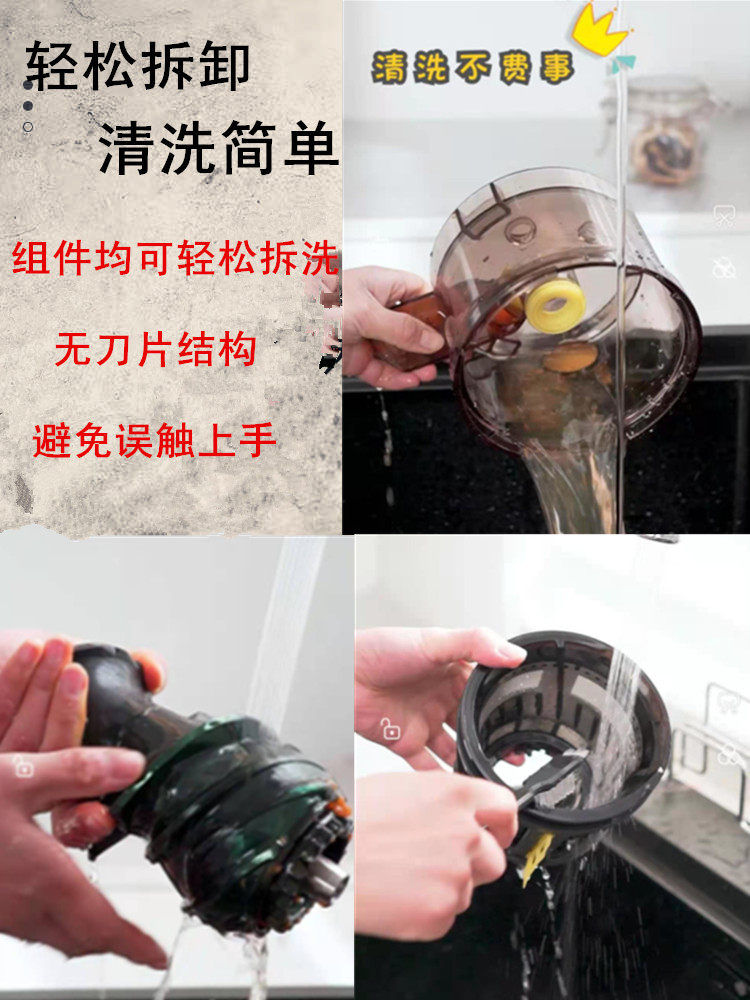 轻松拆卸

清洗简单

组件均可轻松拆洗

无刀片结构

避免误触上手

清洗不费事