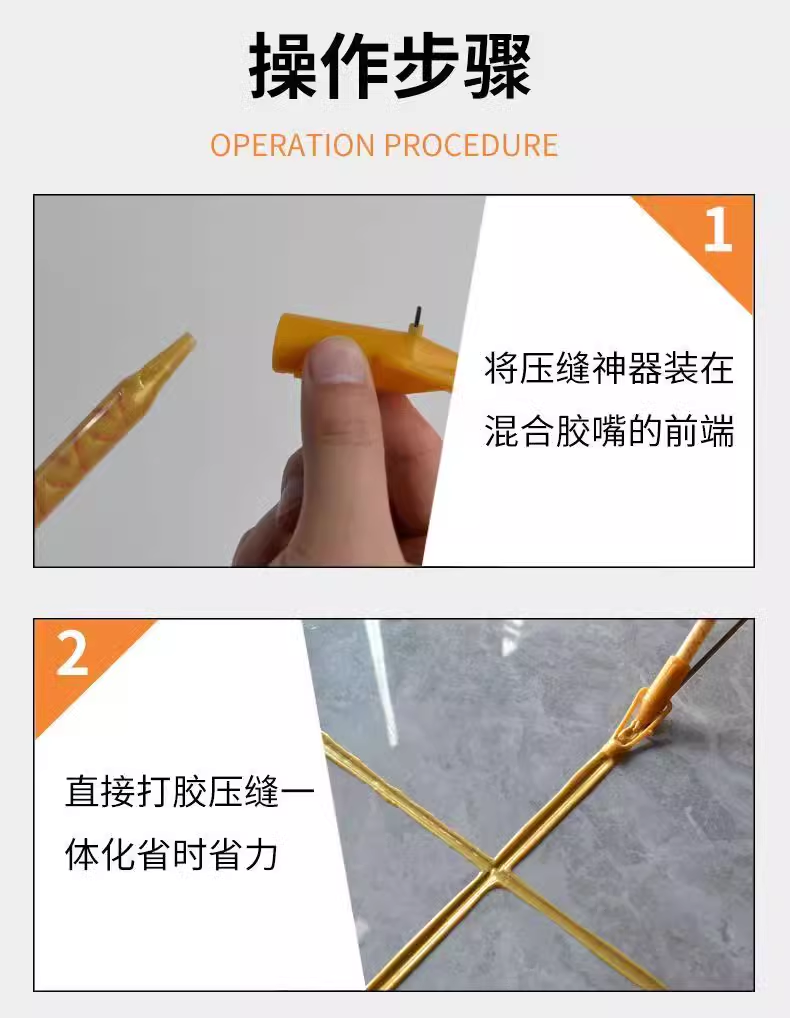 操作步骤

OPERATION PROCEDURE

1

将压缝神器装在混合胶嘴的前端

2

直接打胶压缝一体化省时省力