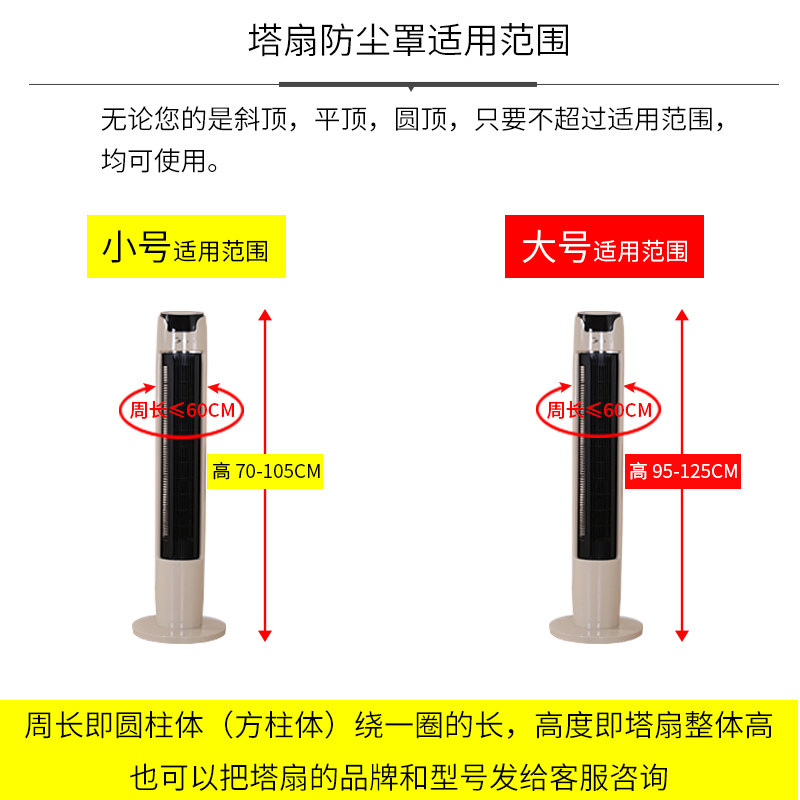 塔扇防尘罩适用范围

无论您的是斜顶，平顶，圆顶，只要不超过适用范围，均可使用。

小号适用范围

周长≤60CM

高 70-105CM

大号适用范围

周长≤60CM

高 95-125CM

周长即圆柱体（方柱体）绕一圈的长，高度即塔扇整体高

也可以把塔扇的品牌和型号发给客服咨询