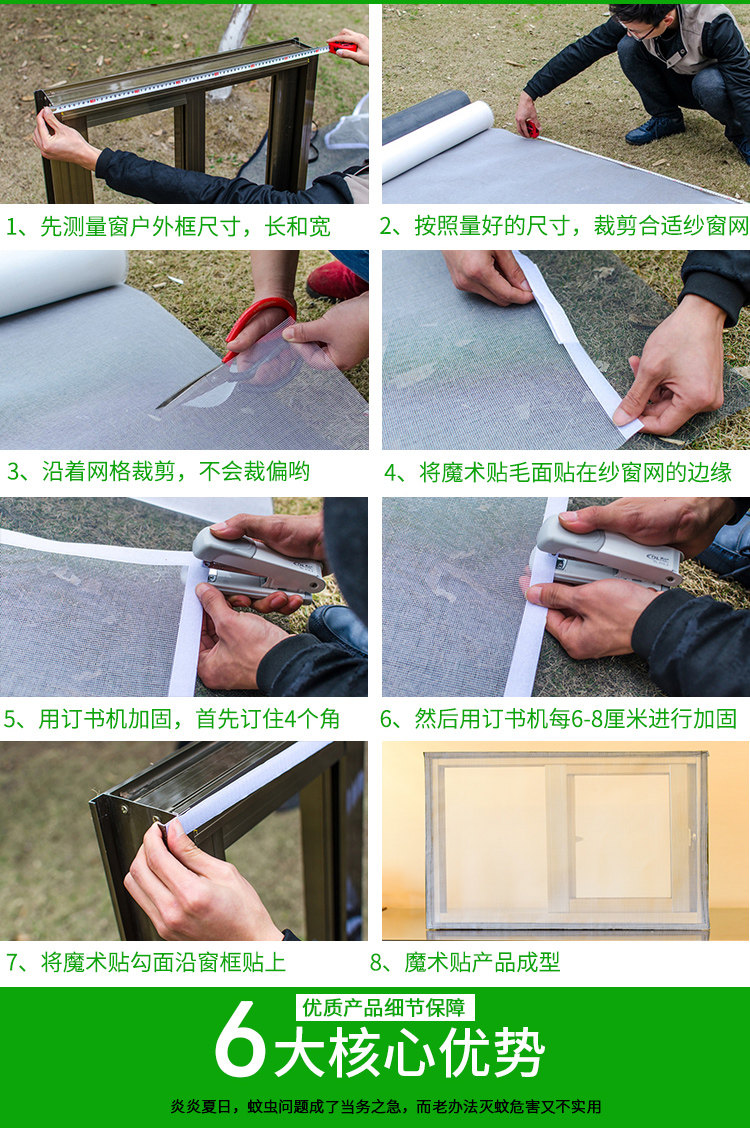 1、先测量窗户外框尺寸，长和宽

2、按照量好的尺寸，裁剪合适纱窗网

3、沿着网格裁剪，不会裁偏哟

4、将魔术贴毛面贴在纱窗网的边缘

5、用订书机加固，首先订住4个角

6、然后用订书机每6-8厘米进行加固

7、将魔术贴勾面沿窗框贴上

8、魔术贴产品成型

优质产品细节保障

6大核心优势

炎炎夏日，蚊虫问题成了当务之急，而老办法灭蚊危害又不实用