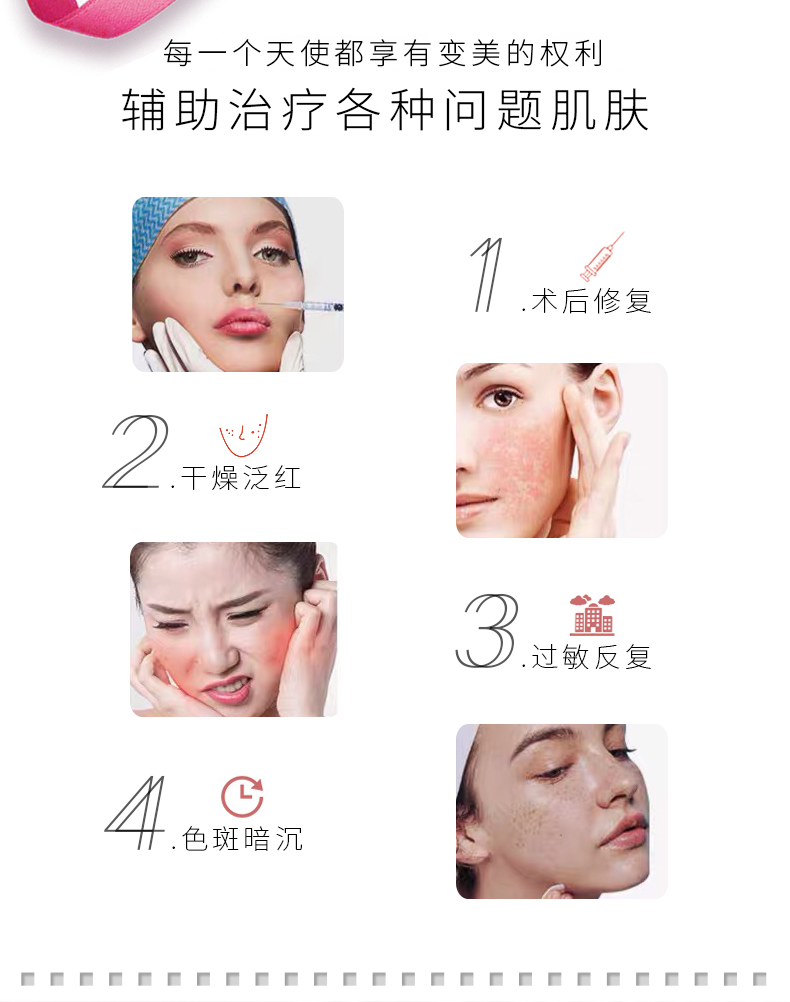 每一个天使都享有变美的权利
辅助治疗各种问题肌肤

1.术后修复

2.干燥泛红

3.过敏反复

4.色斑暗沉