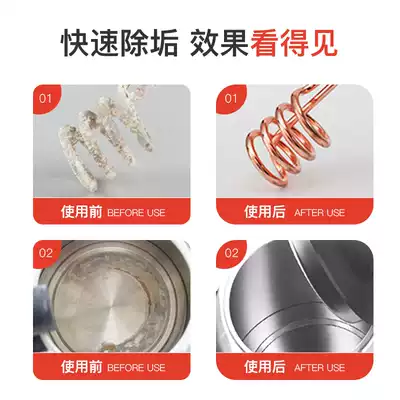 快速除垢 效果看得见

01
使用前 BEFORE USE

01
使用后 AFTER USE

02
使用前 BEFORE USE

02
使用后 AFTER USE