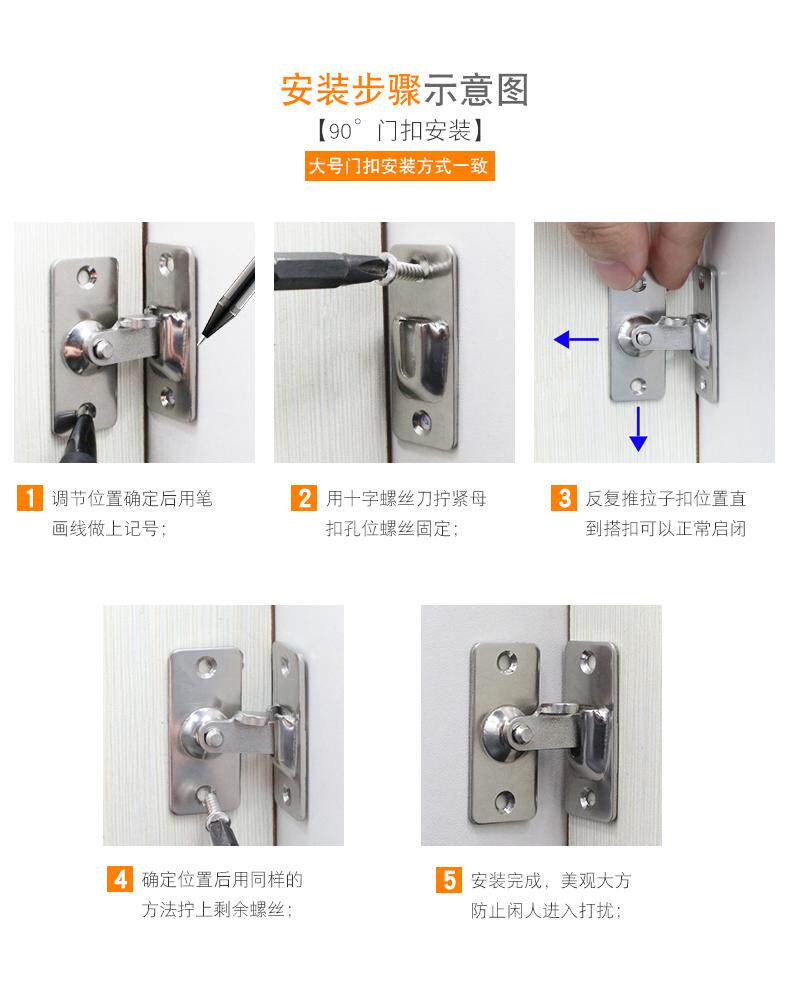 安装步骤示意图

【90° 门扣安装】

大号门扣安装方式一致

1 调节位置确定后用笔画线做上记号；

2 用十字螺丝刀拧紧母扣孔位螺丝固定；

3 反复推拉子扣位置直到搭扣可以正常启闭

4 确定位置后用同样的方法拧上剩余螺丝；

5 安装完成，美观大方防止闲人进入打扰；