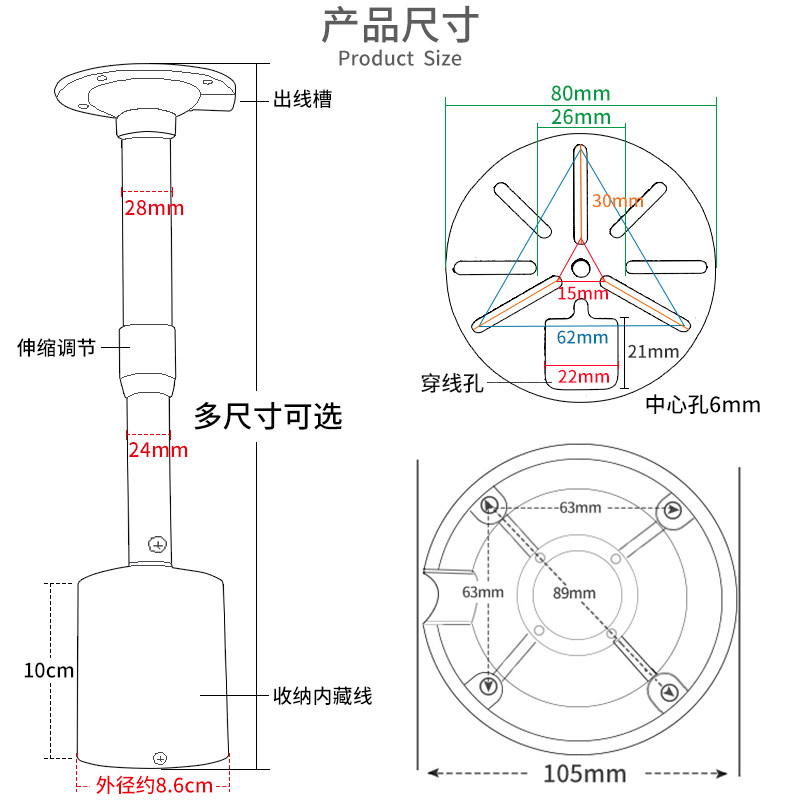 产品尺寸
Product Size

出线槽
28mm
伸缩调节
多尺寸可选
24mm
10cm
收纳内藏线
外径约8.6cm

80mm
26mm
30mm
15mm
62mm
21mm
22mm
穿线孔
中心孔6mm

63mm
63mm
89mm
105mm