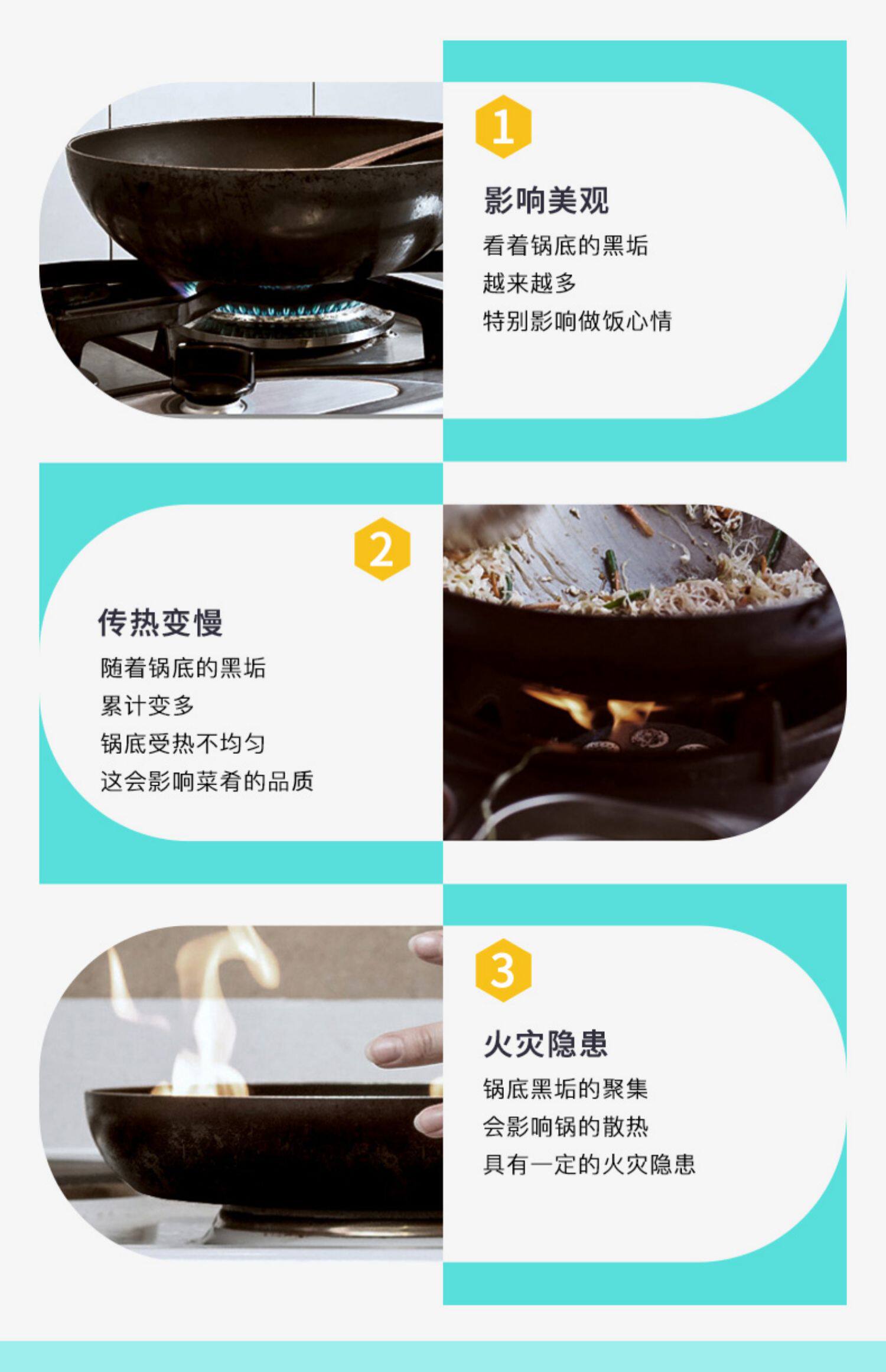 1

影响美观

看着锅底的黑垢
越来越多
特别影响做饭心情

2

传热变慢

随着锅底的黑垢
累计变多
锅底受热不均匀
这会影响菜肴的品质

3

火灾隐患

锅底黑垢的聚集
会影响锅的散热
具有一定的火灾隐患