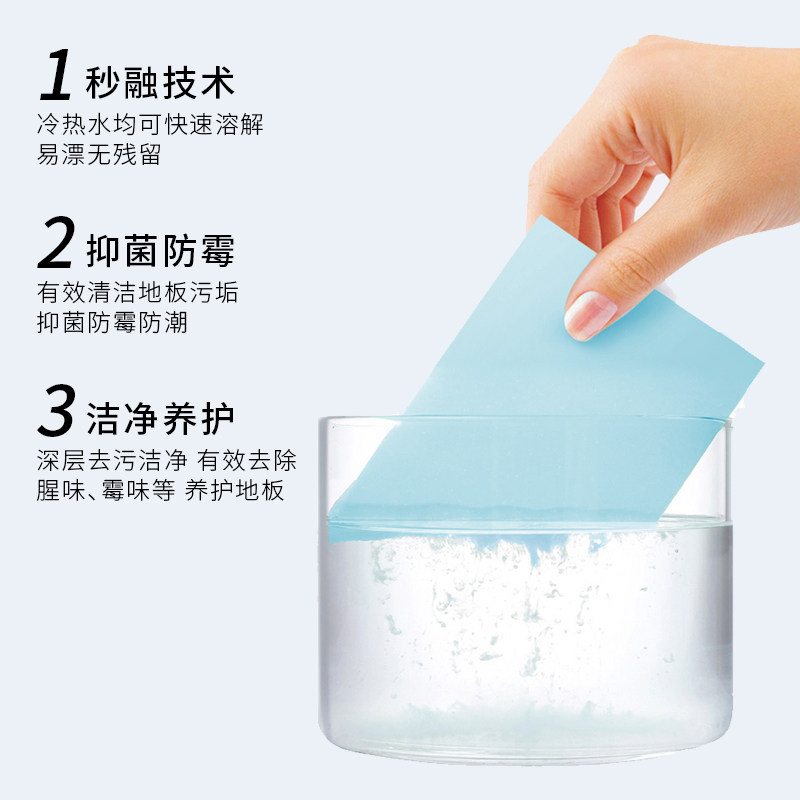 1 秒融技术
冷热水均可快速溶解
易漂无残留

2 抑菌防霉
有效清洁地板污垢
抑菌防霉防潮

3 洁净养护
深层去污洁净 有效去除
腥味、霉味等 养护地板