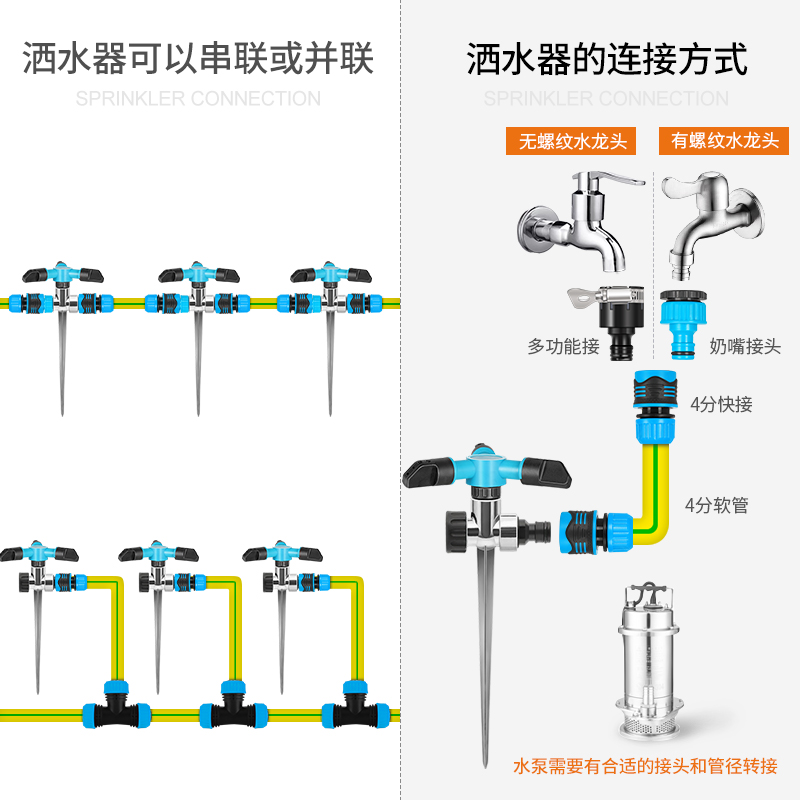 洒水器可以串联或并联
SPRINKLER CONNECTION

洒水器的连接方式
SPRINKLER CONNECTION

无螺纹水龙头
有螺纹水龙头

多功能接
奶嘴接头
4分快接
4分软管

水泵需要有合适的接头和管径转接