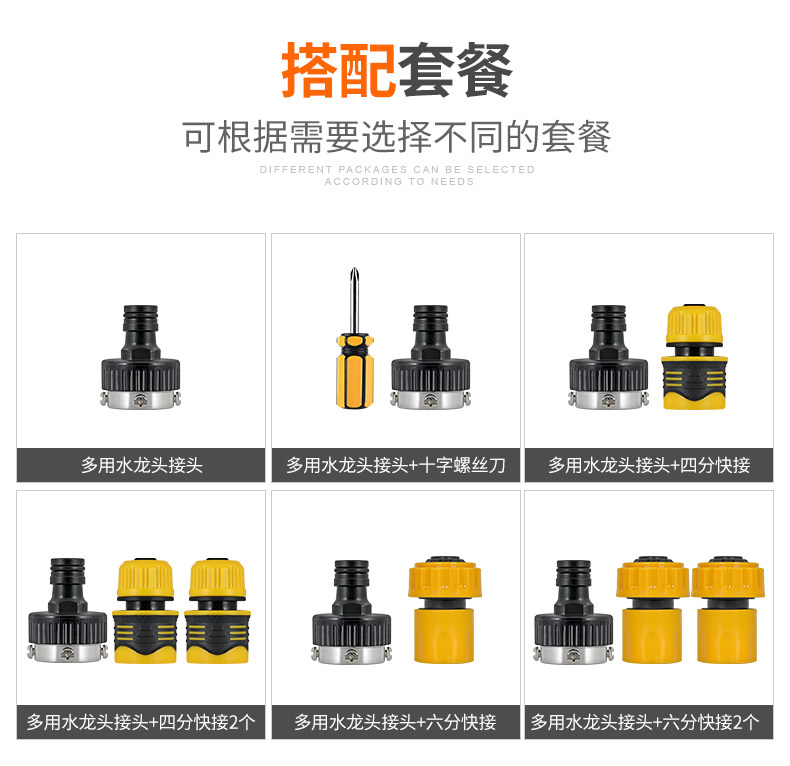 搭配套餐

可根据需要选择不同的套餐

DIFFERENT PACKAGES CAN BE SELECTED ACCORDING TO NEEDS

多用水龙头接头

多用水龙头接头+十字螺丝刀

多用水龙头接头+四分快接

多用水龙头接头+四分快接2个

多用水龙头接头+六分快接

多用水龙头接头+六分快接2个