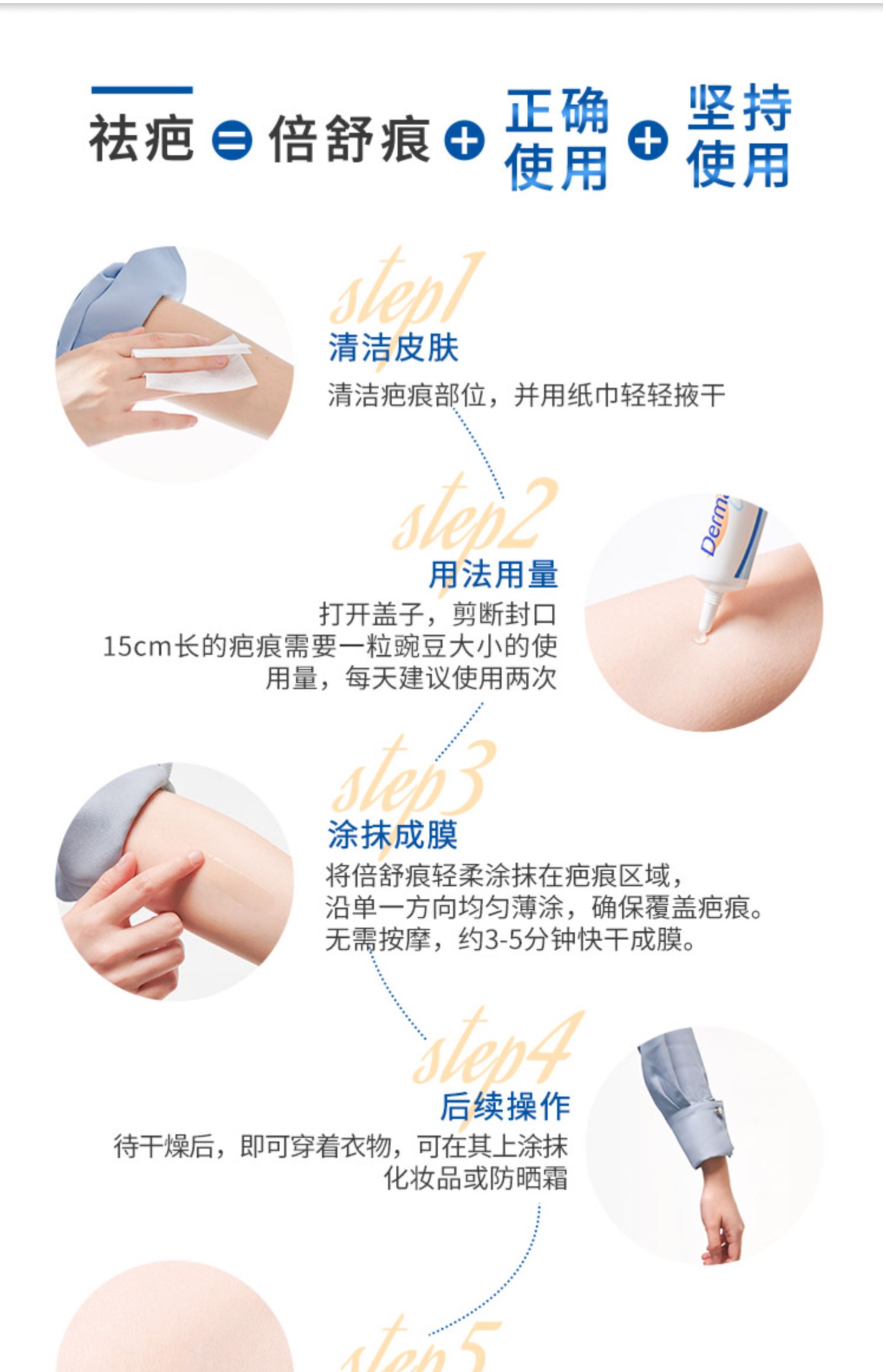 祛疤 = 倍舒痕 + 正确使用 + 坚持使用

step1
清洁皮肤
清洁疤痕部位，并用纸巾轻轻掖干

step2
用法用量
打开盖子，剪断封口
15cm长的疤痕需要一粒豌豆大小的使用量，每天建议使用两次

Derm

step3
涂抹成膜
将倍舒痕轻柔涂抹在疤痕区域，
沿单一方向均匀薄涂，确保覆盖疤痕。
无需按摩，约3-5分钟快干成膜。

step4
后续操作
待干燥后，即可穿着衣物，可在其上涂抹化妆品或防晒霜

step5