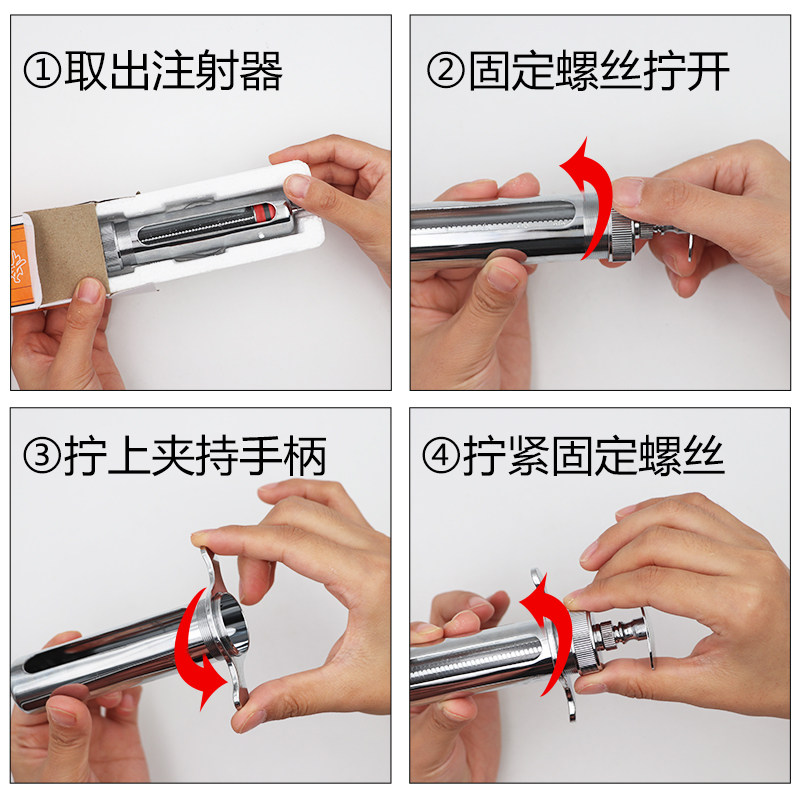 ①取出注射器

②固定螺丝拧开

③拧上夹持手柄

④拧紧固定螺丝