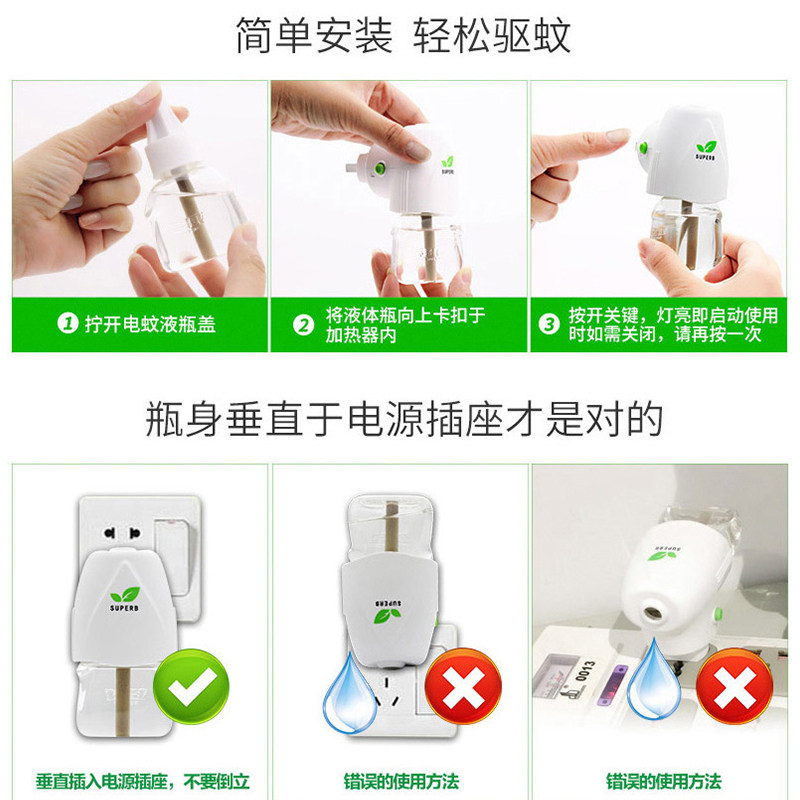 简单安装 轻松驱蚊

SUPERB

SUPERB

1 拧开电蚊液瓶盖

2 将液体瓶向上卡扣于加热器内

3 按开关键，灯亮即启动使用时如需关闭，请再按一次

瓶身垂直于电源插座才是对的

SUPERB

SUPERB

SUPERB

0013

垂直插入电源插座，不要倒立

错误的使用方法

错误的使用方法