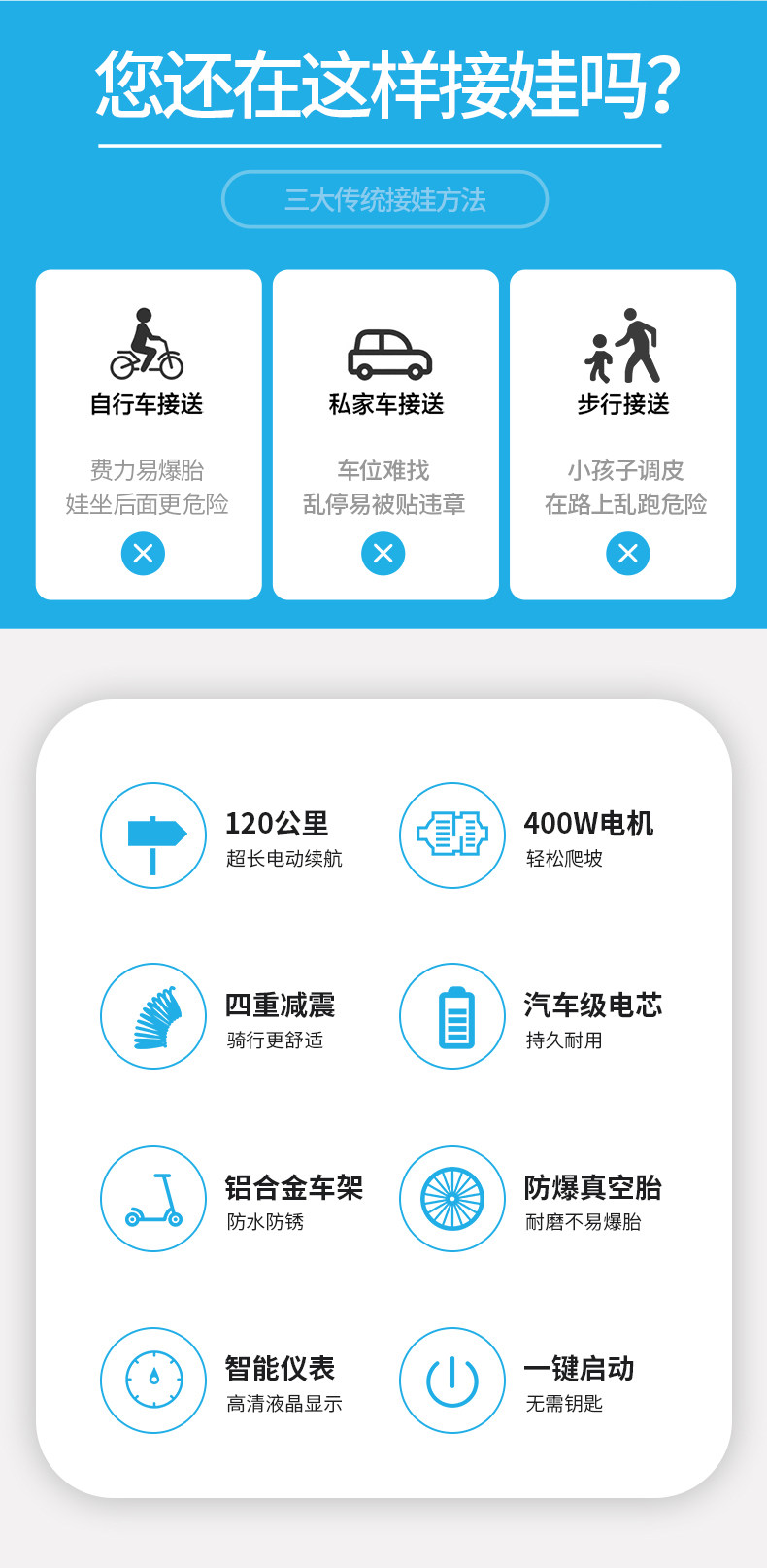 您还在这样接娃吗?

三大传统接娃方法

自行车接送

费力易爆胎
娃坐后面更危险

私家车接送

车位难找
乱停易被贴违章

步行接送

小孩子调皮
在路上乱跑危险

120公里
超长电动续航

400W电机
轻松爬坡

四重减震
骑行更舒适

汽车级电芯
持久耐用

铝合金车架
防水防锈

防爆真空胎
耐磨不易爆胎

智能仪表
高清液晶显示

一键启动
无需钥匙