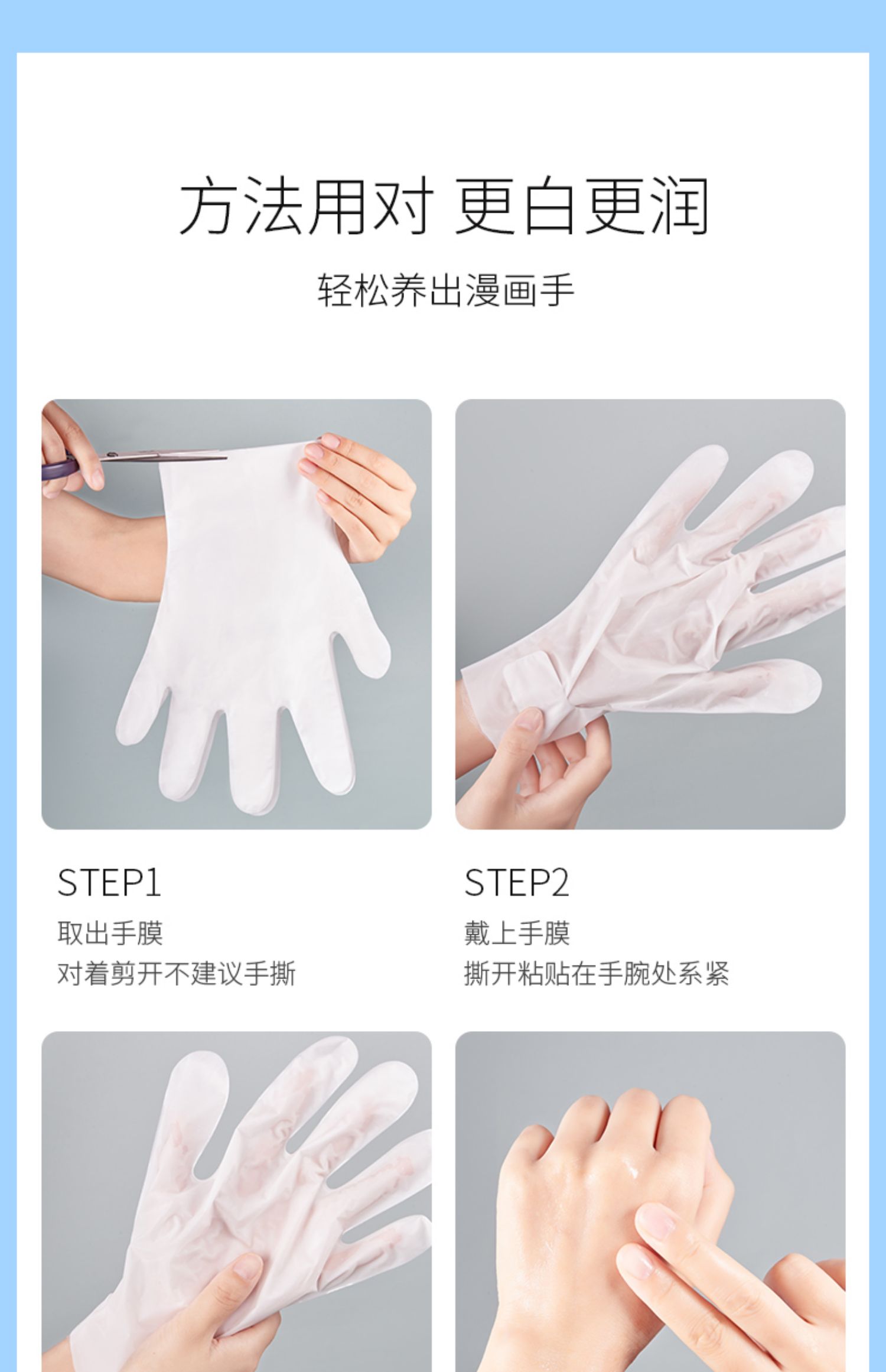 方法用对 更白更润

轻松养出漫画手

STEP1

取出手膜
对着剪开不建议手撕

STEP2

戴上手膜
撕开粘贴在手腕处系紧