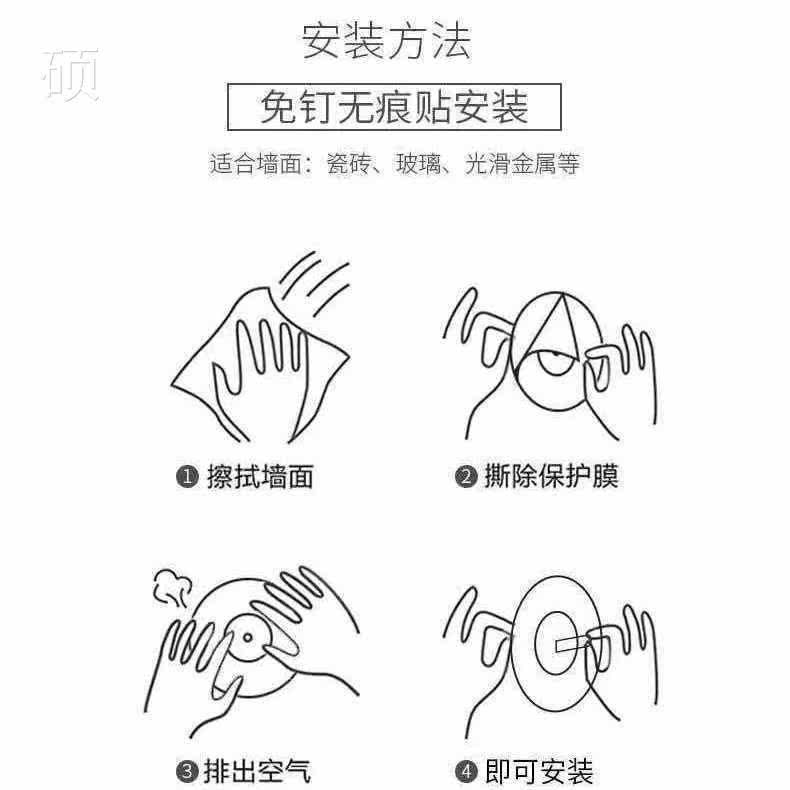 硕

安装方法

免钉无痕贴安装

适合墙面：瓷砖、玻璃、光滑金属等

❶ 擦拭墙面

❷ 撕除保护膜

❸ 排出空气

❹ 即可安装