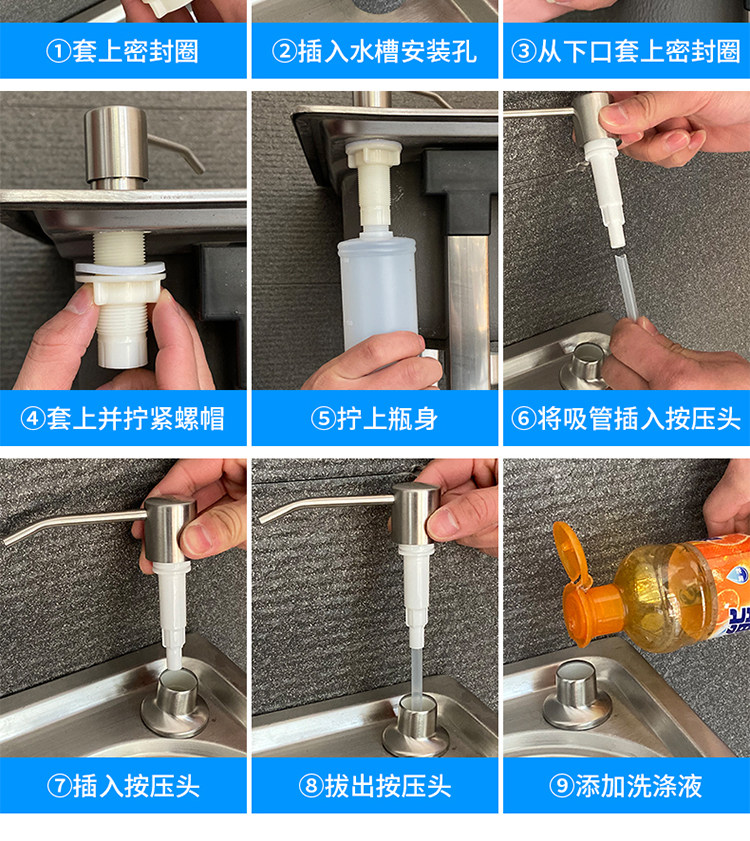 ①套上密封圈

②插入水槽安装孔

③从下口套上密封圈

④套上并拧紧螺帽

⑤拧上瓶身

⑥将吸管插入按压头

⑦插入按压头

⑧拔出按压头

⑨添加洗涤液