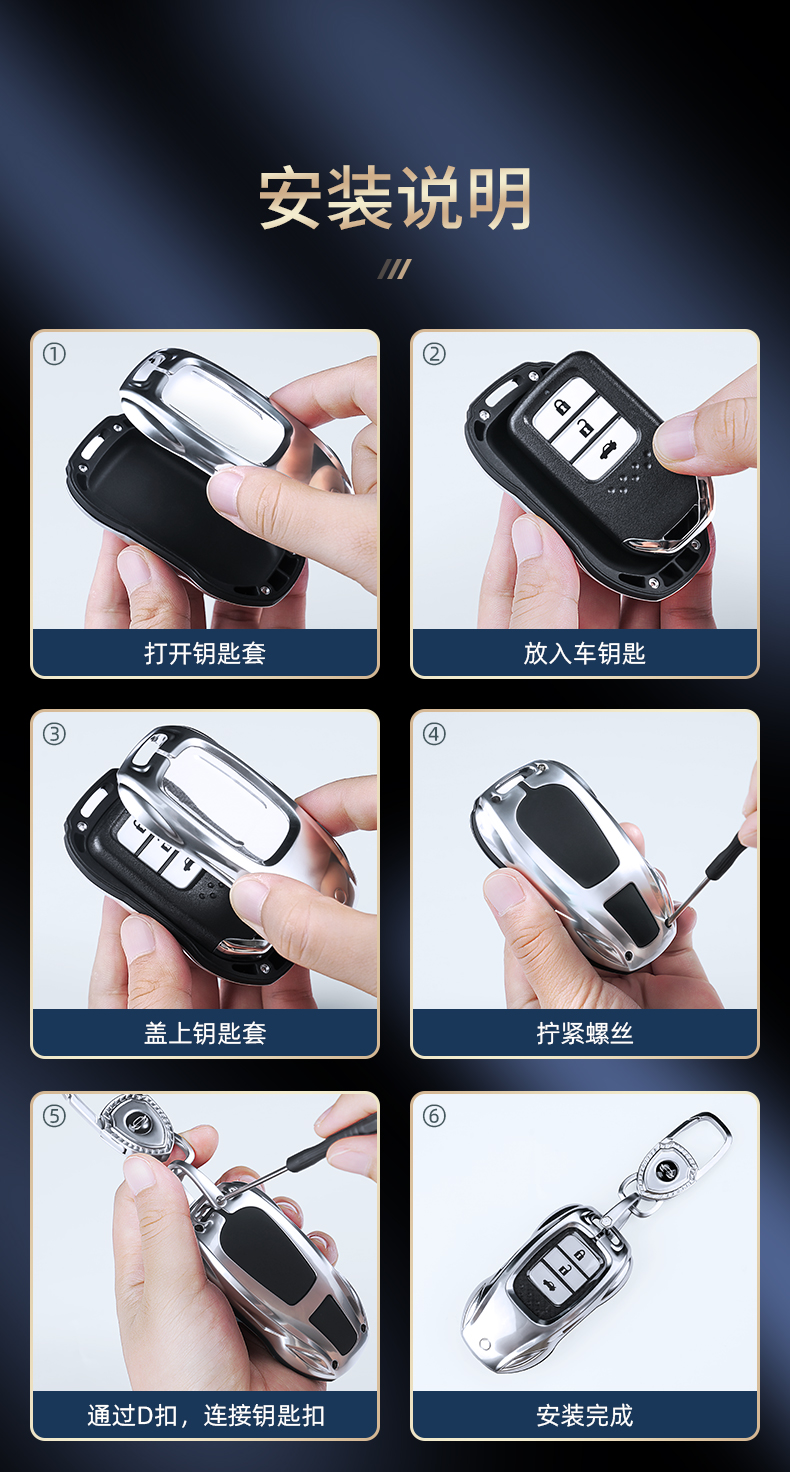 安装说明

①
打开钥匙套

②
放入车钥匙

③
盖上钥匙套

④
拧紧螺丝

⑤
通过D扣，连接钥匙扣

⑥
安装完成