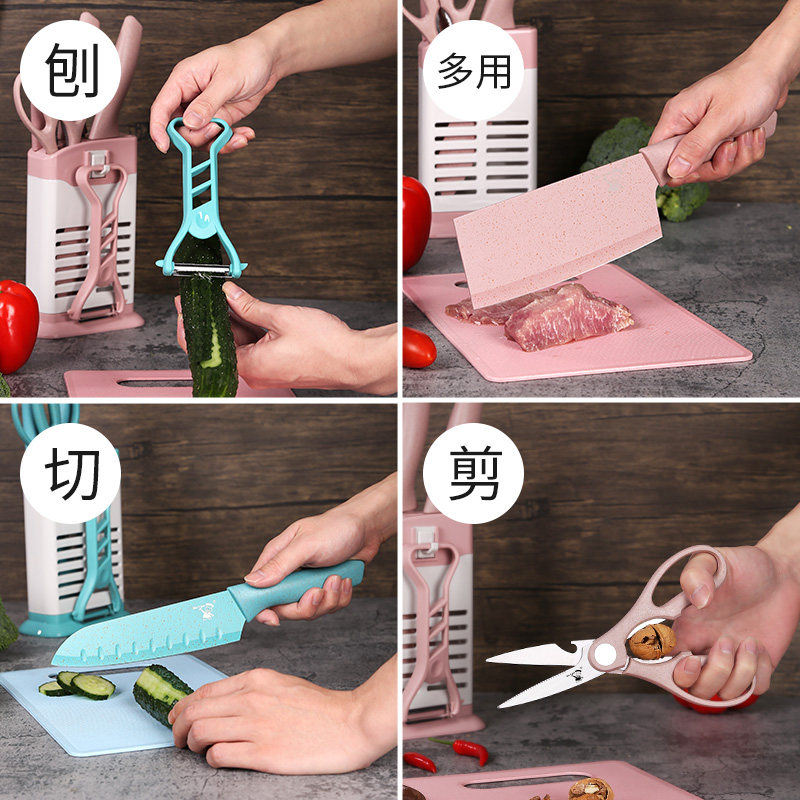 刨

多用

切

剪