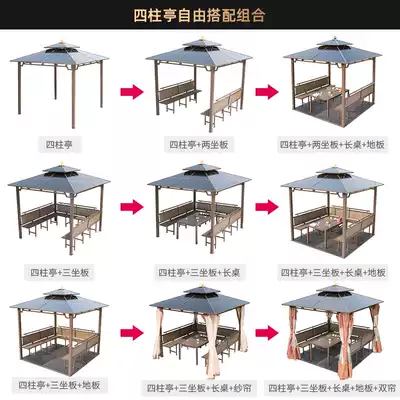 四柱亭自由搭配组合

四柱亭

四柱亭+两坐板

四柱亭+两坐板+长桌+地板

四柱亭+三坐板

四柱亭+三坐板+长桌

四柱亭+三坐板+长桌+地板

四柱亭+三坐板+地板

四柱亭+三坐板+长桌+纱帘

四柱亭+三坐板+长桌+地板+双帘