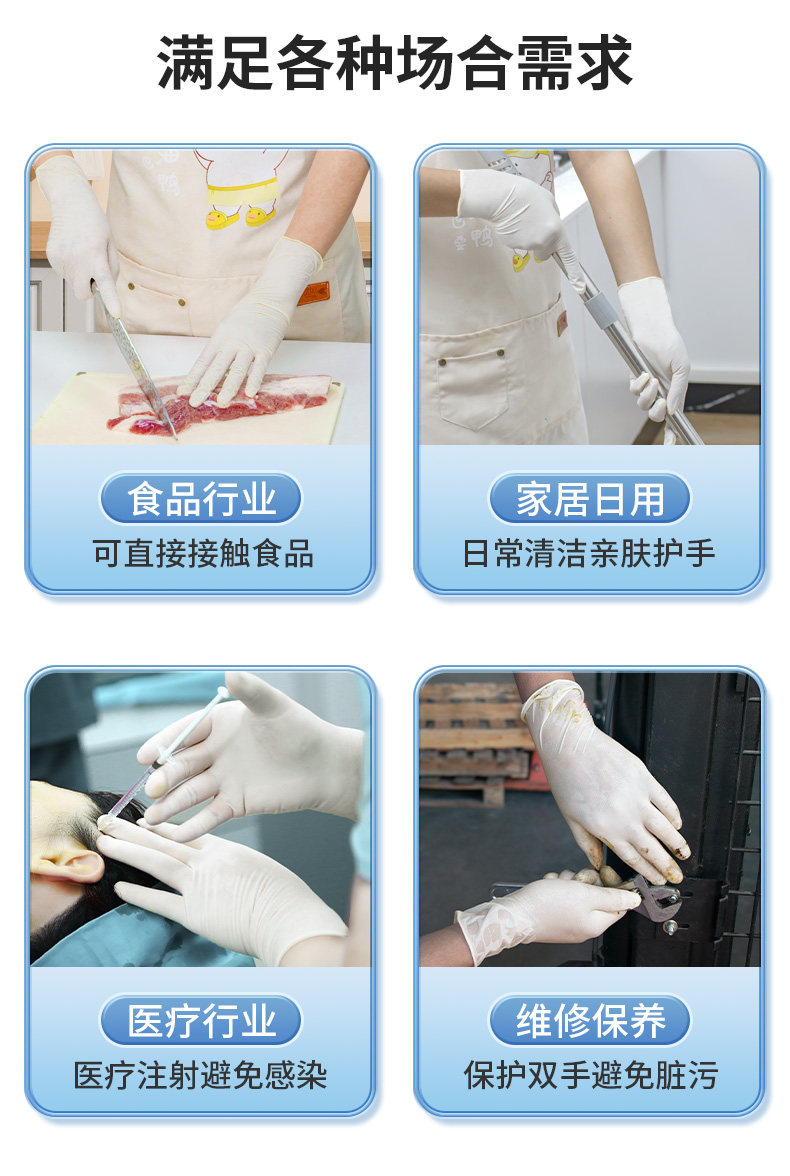 满足各种场合需求

食品行业
可直接接触食品

家居日用
日常清洁亲肤护手

医疗行业
医疗注射避免感染

维修保养
保护双手避免脏污