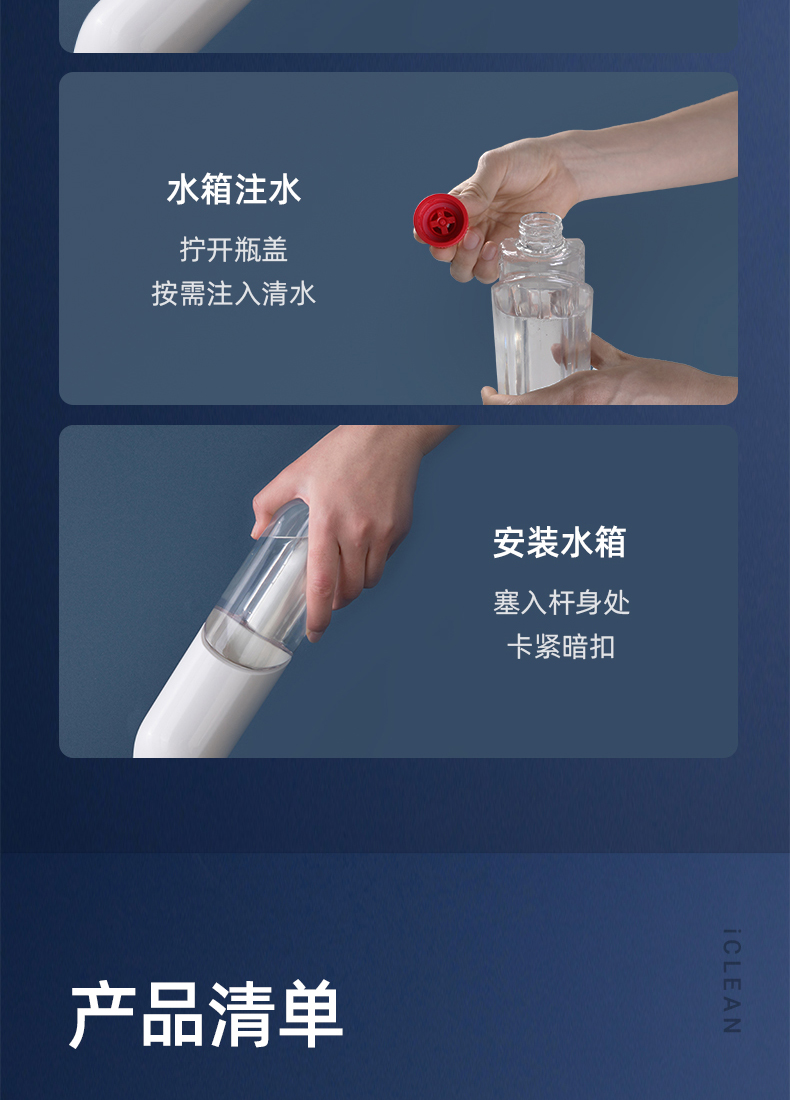 水箱注水

拧开瓶盖
按需注入清水

安装水箱

塞入杆身处
卡紧暗扣

产品清单

iCLEAN