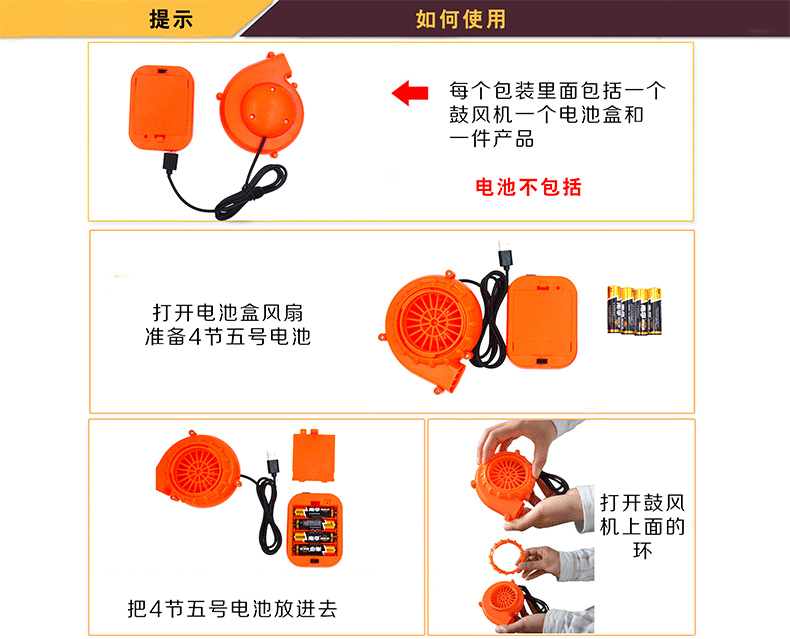 提示

如何使用

每个包装里面包括一个鼓风机一个电池盒和一件产品

电池不包括

打开电池盒风扇
准备4节五号电池

把4节五号电池放进去

打开鼓风机上面的环