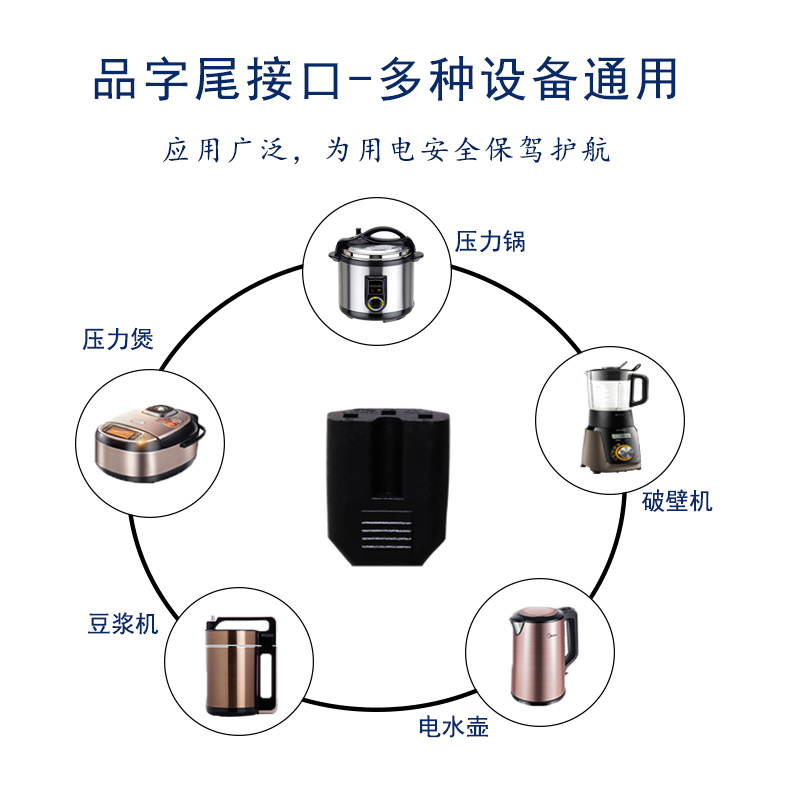 品字尾接口-多种设备通用

应用广泛，为用电安全保驾护航

压力锅

压力煲

破壁机

豆浆机

电水壶