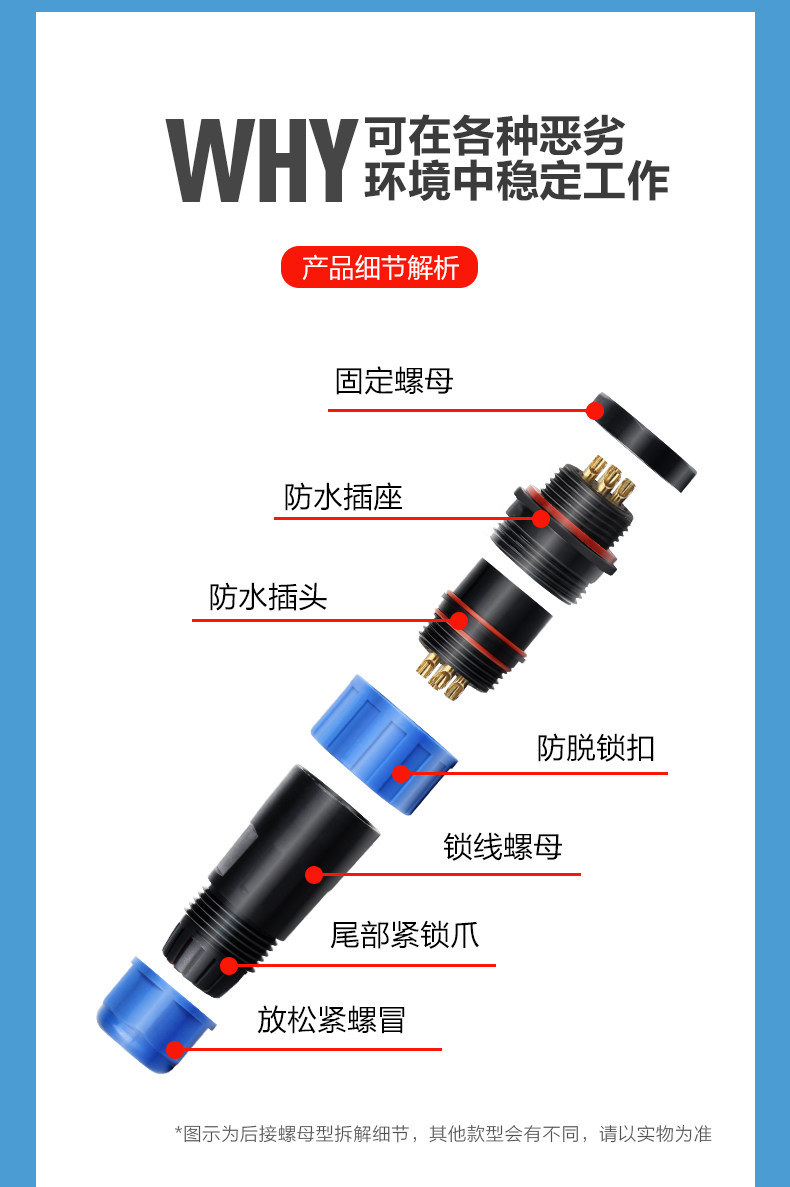 WHY 可在各种恶劣环境中稳定工作

产品细节解析

固定螺母

防水插座

防水插头

防脱锁扣

锁线螺母

尾部紧锁爪

放松紧螺冒

*图示为后接螺母型拆解细节，其他款型会有不同，请以实物为准