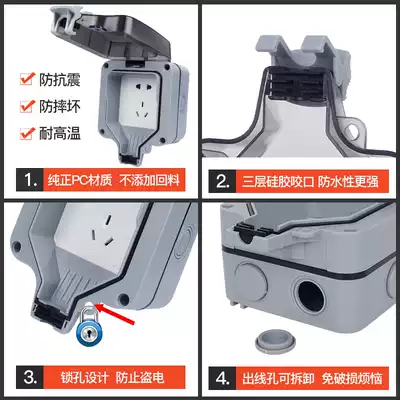 防抗震
防摔坏
耐高温

1. 纯正PC材质 不添加回料

2. 三层硅胶咬口 防水性更强

3. 锁孔设计 防止盗电

4. 出线孔可拆卸 免破损烦恼