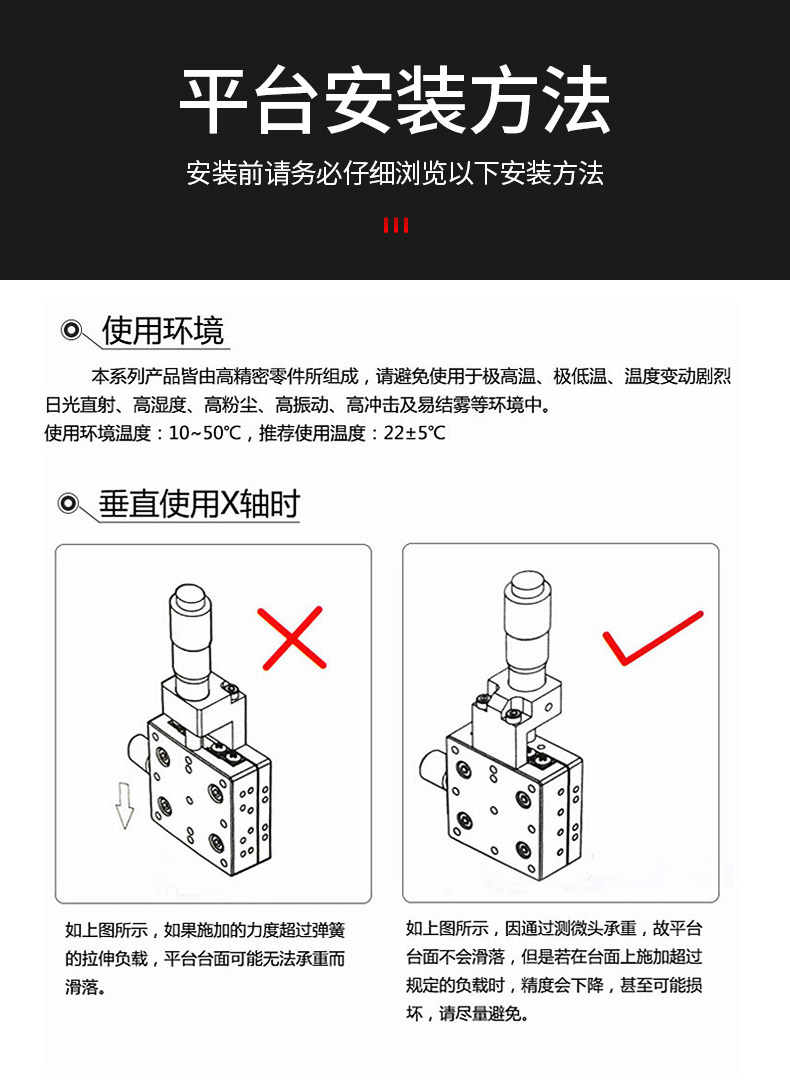 平台安装方法

安装前请务必仔细浏览以下安装方法

使用环境

本系列产品皆由高精密零件所组成，请避免使用于极高温、极低温、温度变动剧烈日光直射、高湿度、高粉尘、高振动、高冲击及易结雾等环境中。
使用环境温度：10~50℃，推荐使用温度：22±5℃

垂直使用X轴时

如上图所示，如果施加的力度超过弹簧的拉伸负载，平台台面可能无法承重而滑落。

如上图所示，因通过测微头承重，故平台台面不会滑落，但是若在台面上施加超过规定的负载时，精度会下降，甚至可能损坏，请尽量避免。